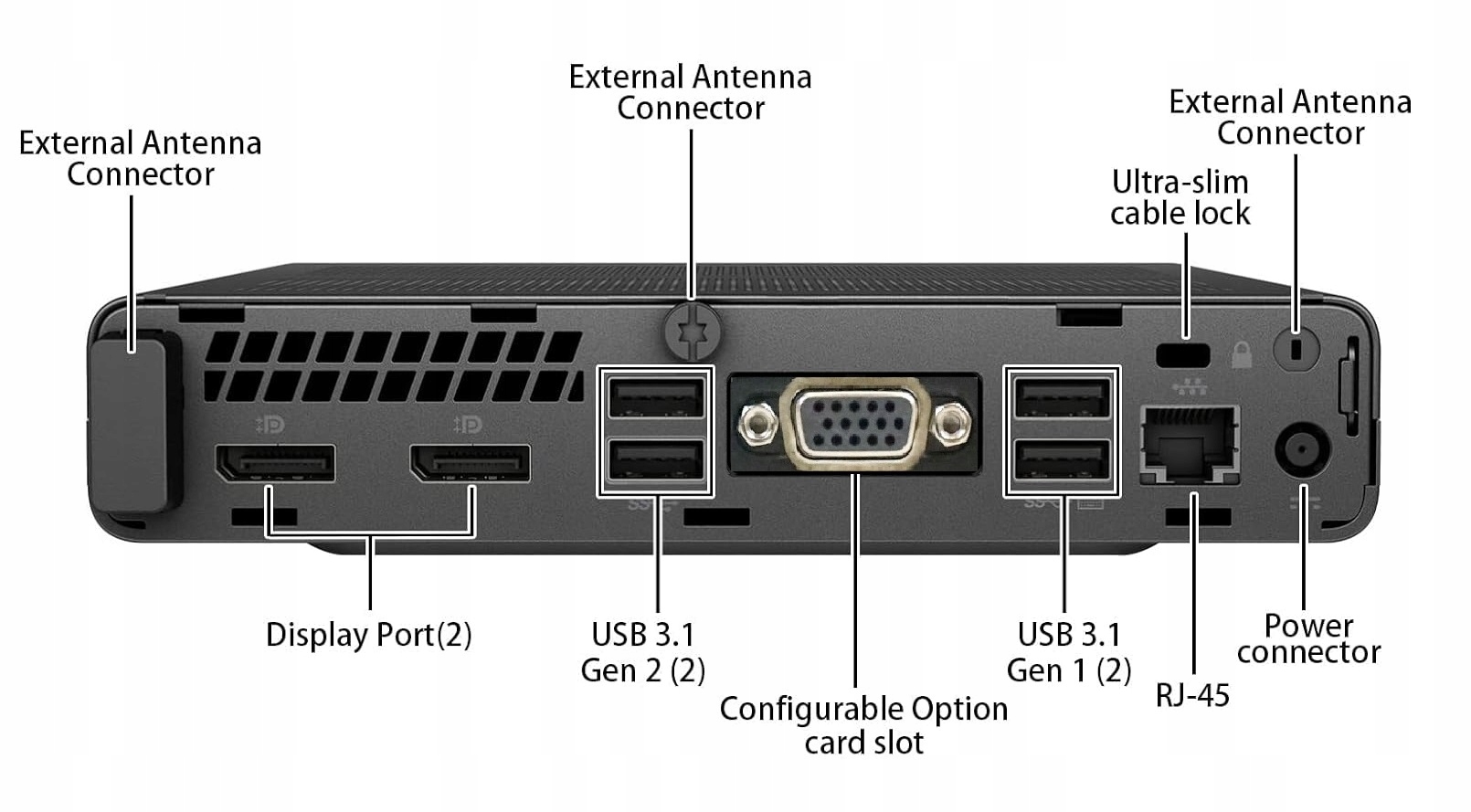 External Antenna Connector

External Antenna Connector

External Antenna Connector

Ultra-slim cable lock

Display Port(2)

USB 3.1 Gen 2 (2)

Configurable Option card slot

USB 3.1 Gen 1 (2)

RJ-45

Power connector