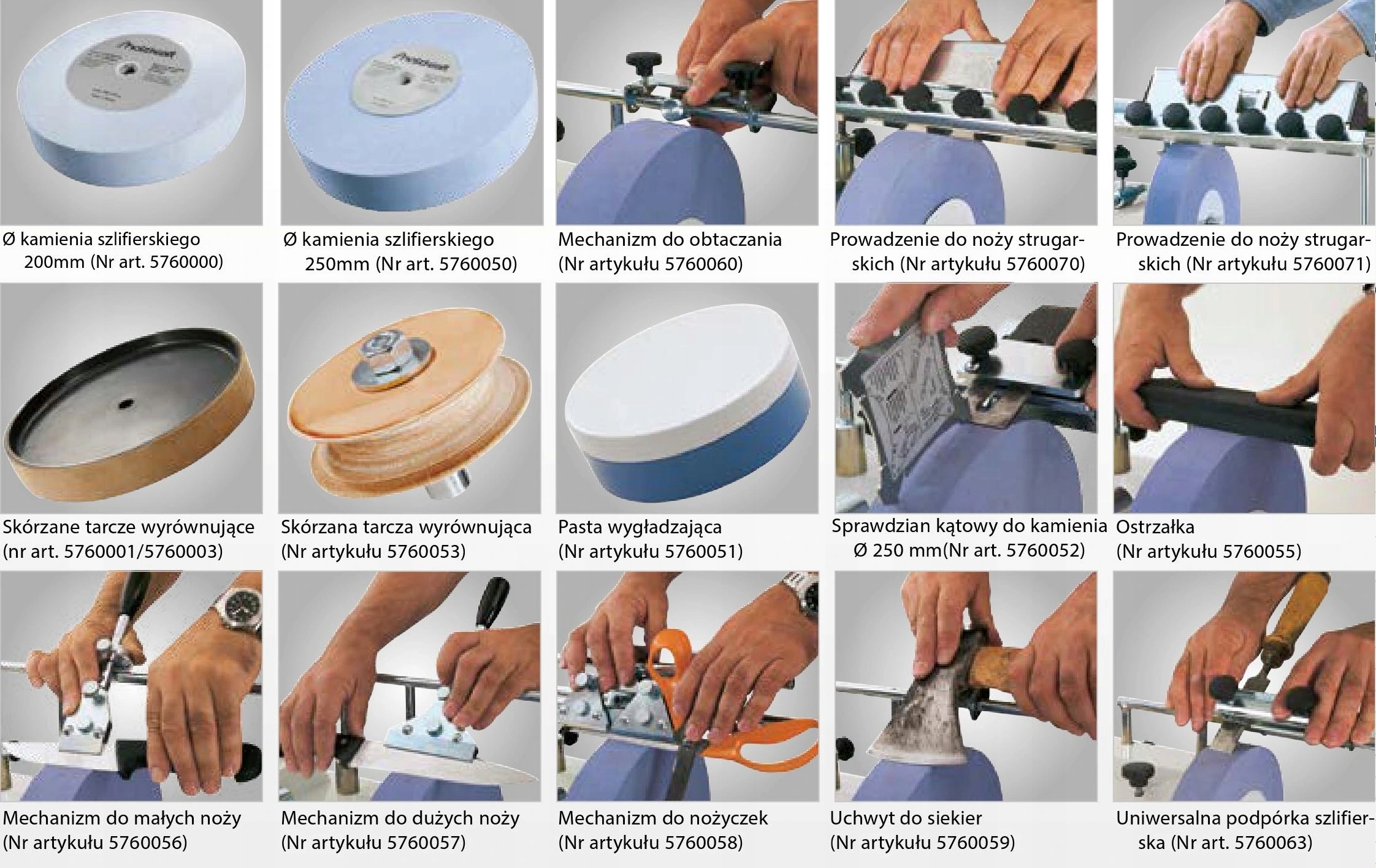 Ø kamienia szlifierskiego 200mm (Nr art. 5760000)

Ø kamienia szlifierskiego 250mm (Nr art. 5760050)

Mechanizm do obtaczania (Nr artykułu 5760060)

Prowadzenie do noży strugarskich (Nr artykułu 5760070)

Prowadzenie do noży strugarskich (Nr artykułu 5760071)

Skórzane tarcze wyrównujące (nr art. 5760001/5760003)

Skórzana tarcza wyrównująca (Nr artykułu 5760053)

Pasta wygładzająca (Nr artykułu 5760051)

Sprawdzian kątowy do kamienia Ø 250 mm(Nr art. 5760052)

Ostrzałka (Nr artykułu 5760055)

Mechanizm do małych noży (Nr artykułu 5760056)

Mechanizm do dużych noży (Nr artykułu 5760057)

Mechanizm do nożyczek (Nr artykułu 5760058)

Uchwyt do siekier (Nr artykułu 5760059)

Uniwersalna podpórka szlifierska (Nr art. 5760063)