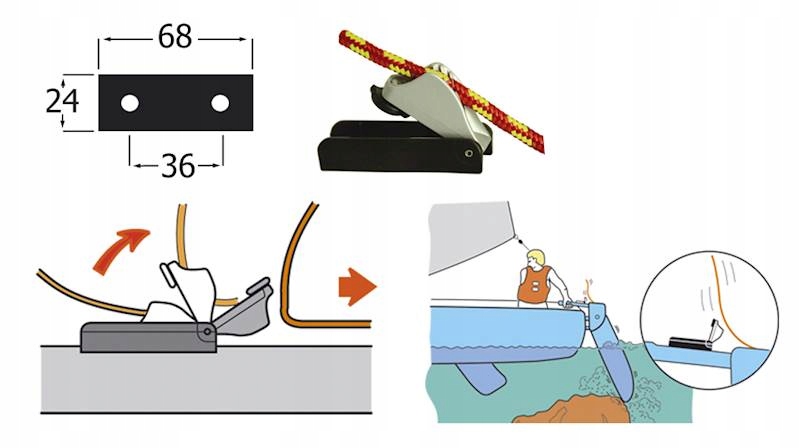 68

24

36