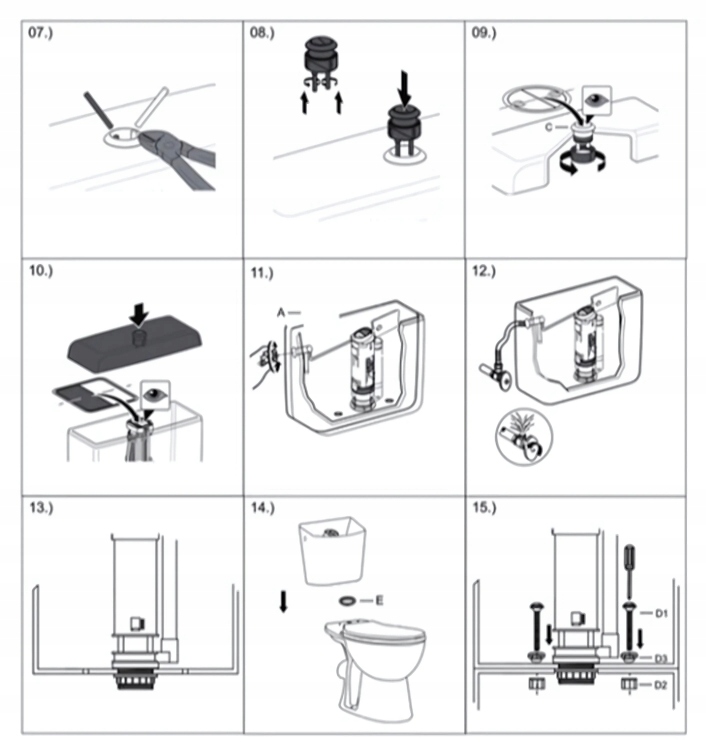 07.)

08.)

09.)

C

10.)

11.)

A

12.)

13.)

14.)

E

15.)

D1

D3

D2