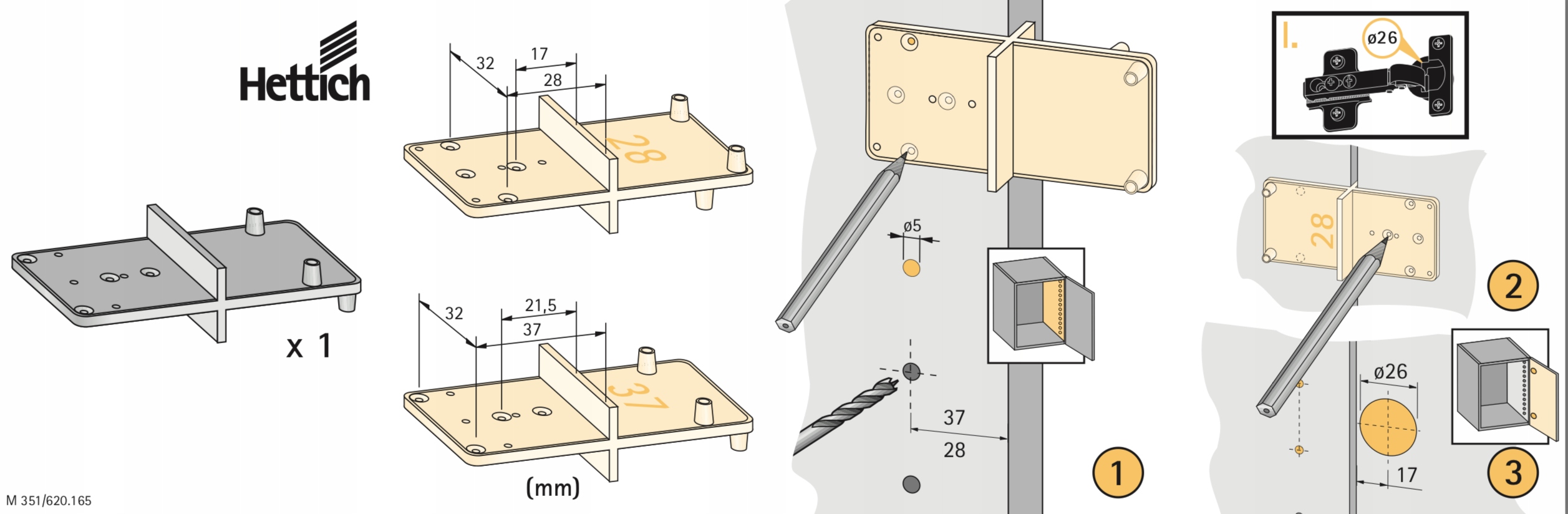 Hettich

x 1

M 351/620.165

32
17
28
28

32
21,5
37
37

(mm)

ø5

37
28

1

I.
ø26

28

2

ø26

17

3