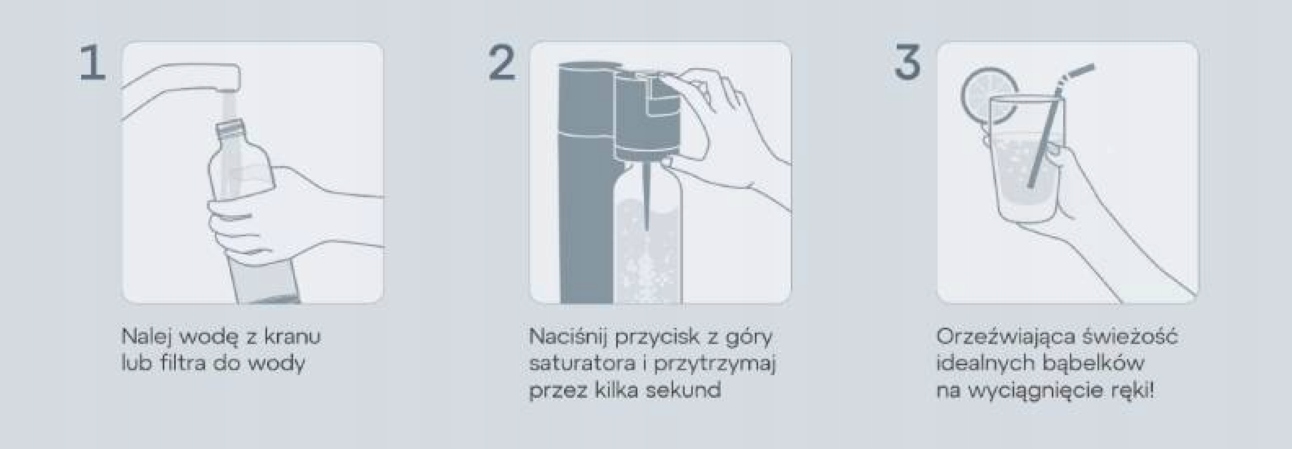 1

Nalej wodę z kranu lub filtra do wody

2

Naciśnij przycisk z góry saturatora i przytrzymaj przez kilka sekund

3

Orzeźwiająca świeżość idealnych bąbelków na wyciągnięcie ręki!