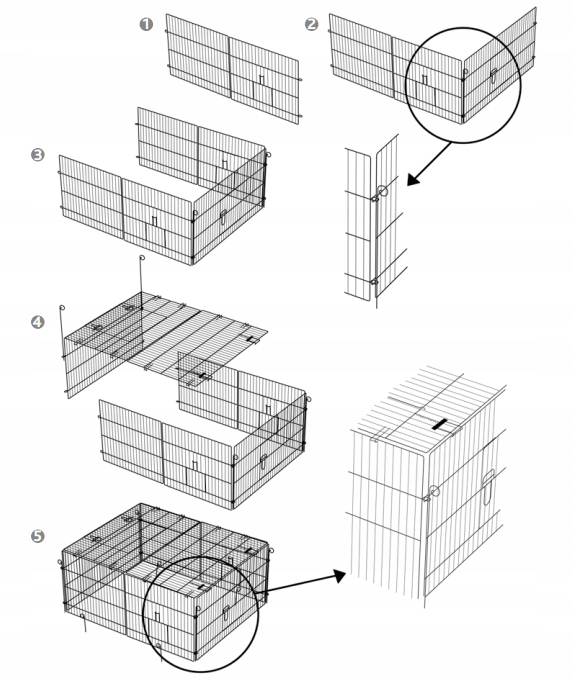 1

2

3

4

5