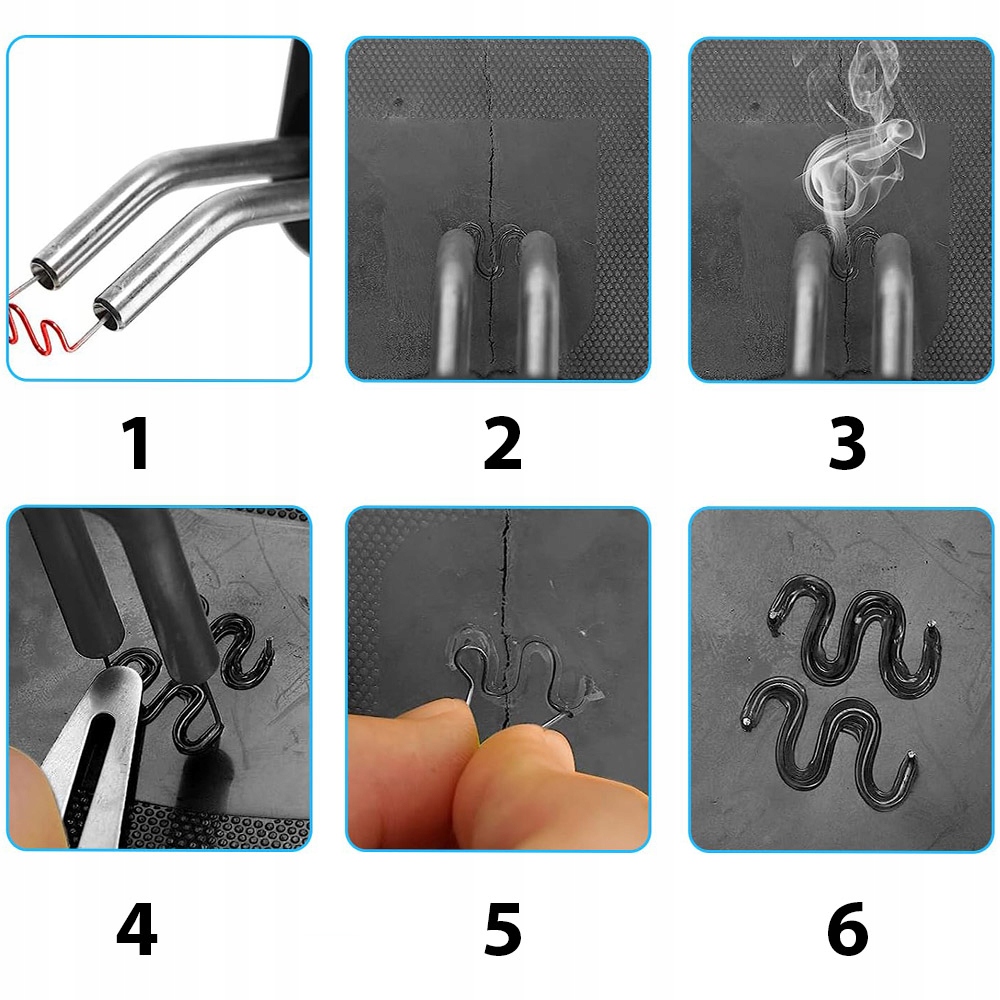 1

2

3

4

5

6