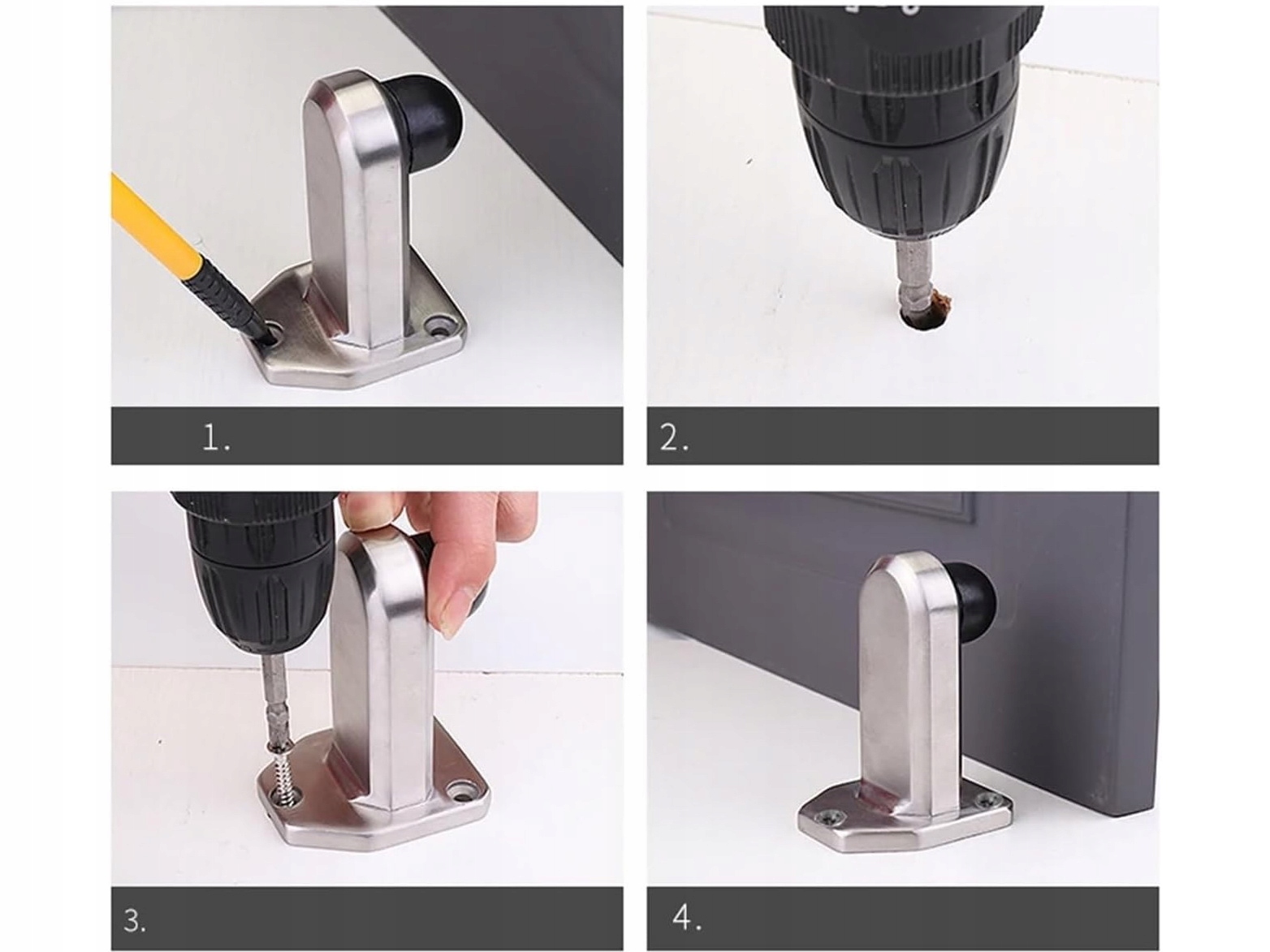 1.

2.

3.

4.