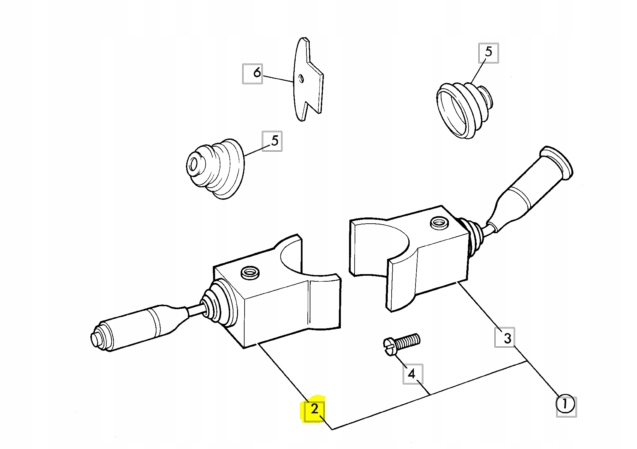 6
5
5
3
4
2
1