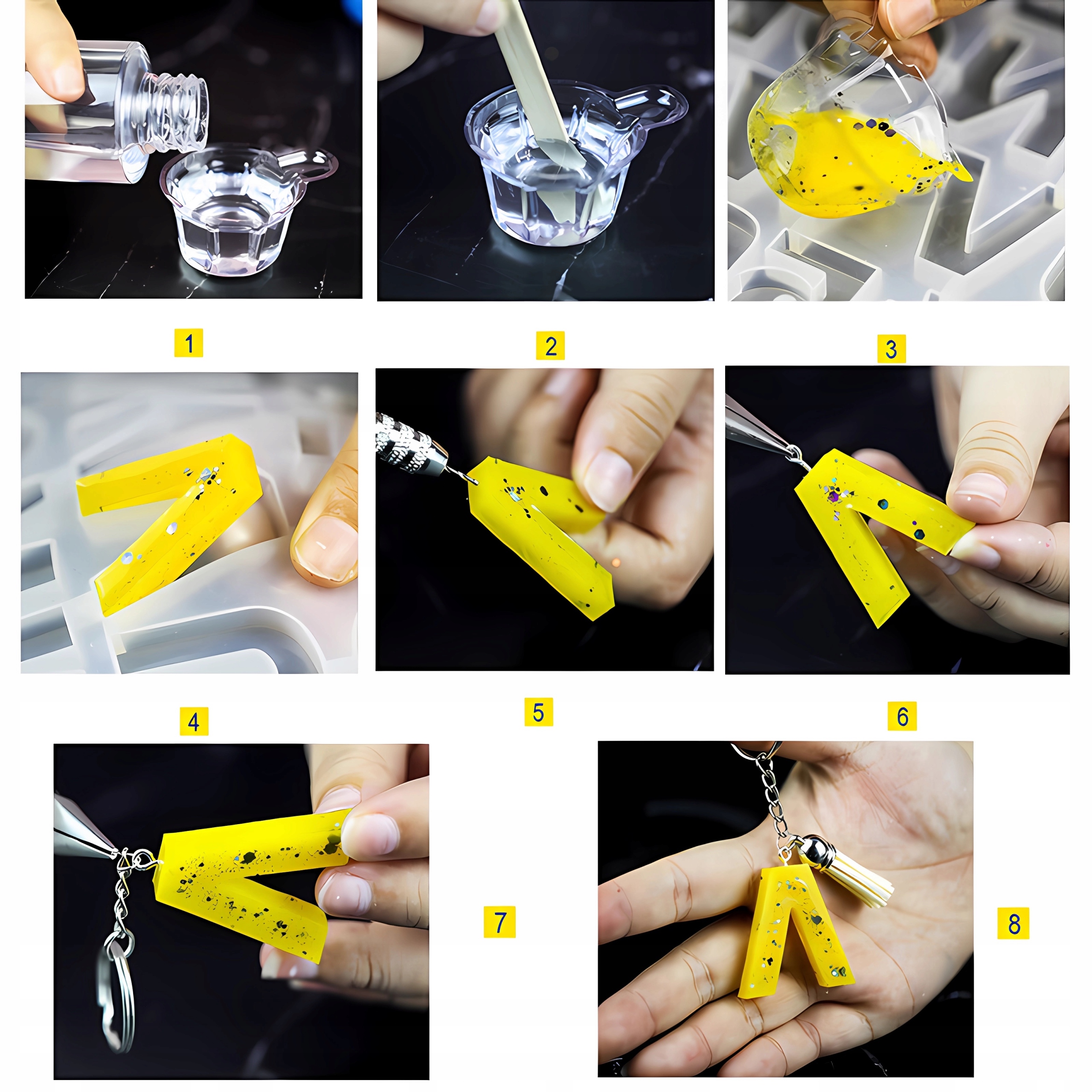 1

2

3

4

5

6

7

8