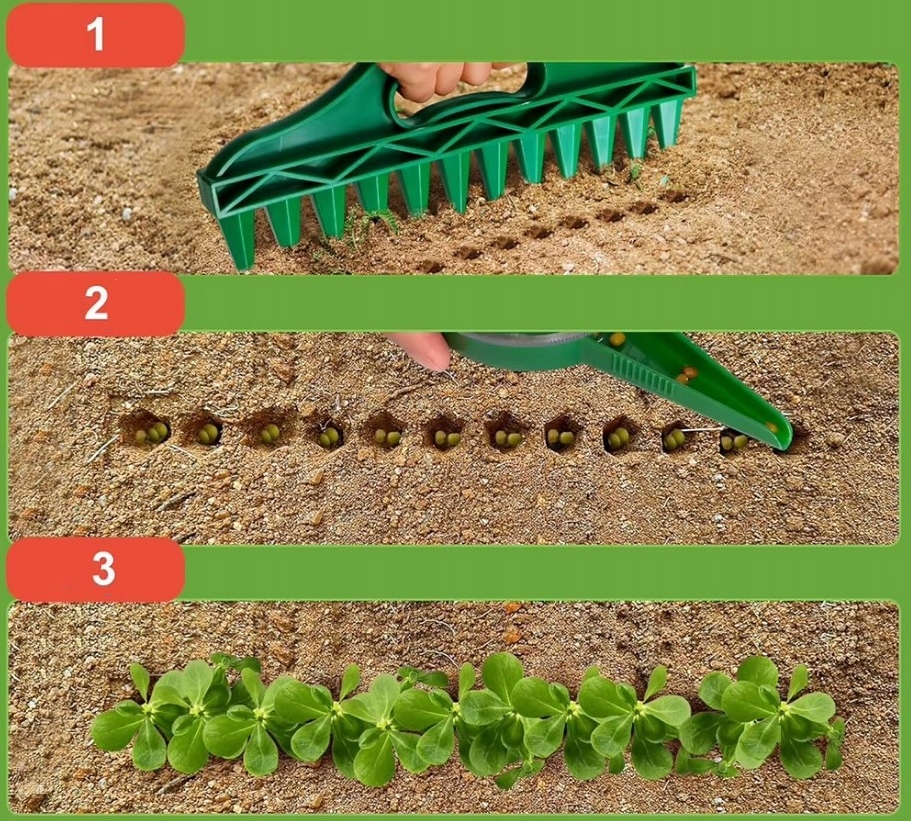 1

2

3