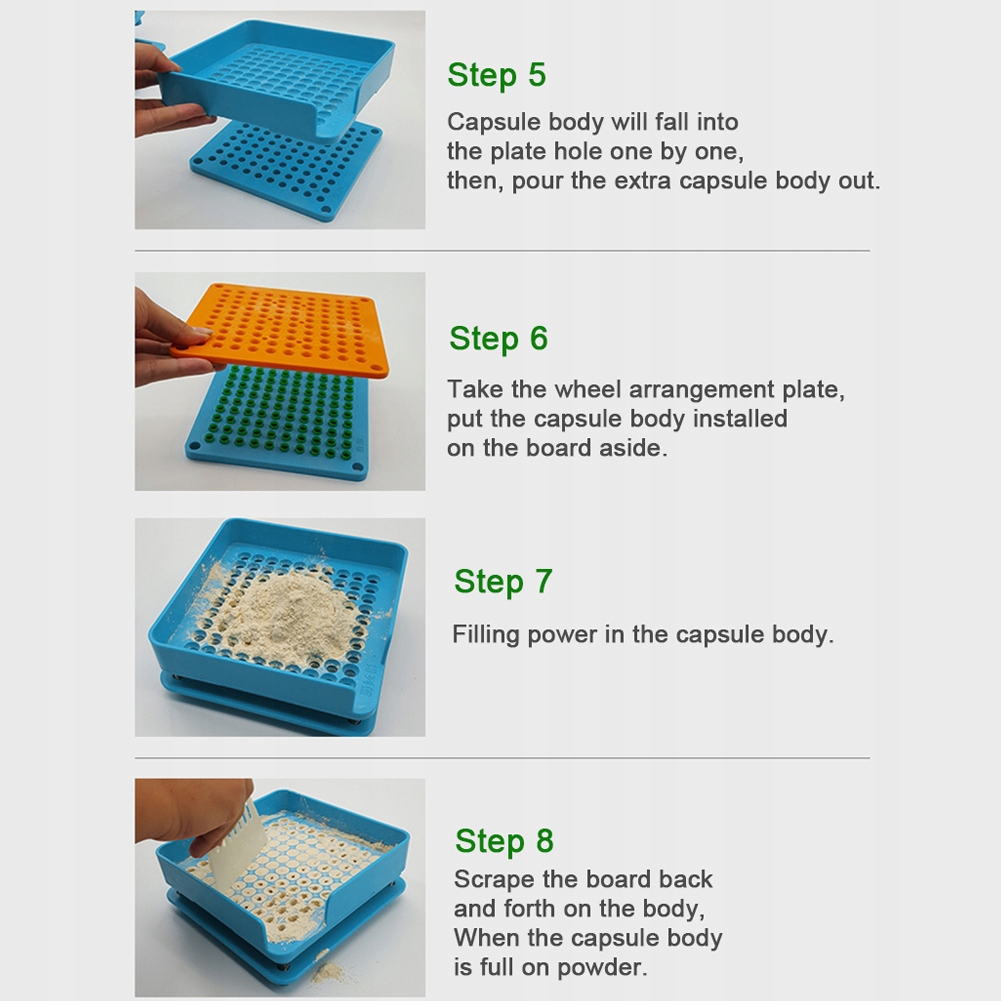 Step 5

Capsule body will fall into the plate hole one by one, then, pour the extra capsule body out.

Step 6

Take the wheel arrangement plate, put the capsule body installed on the board aside.

Step 7

Filling power in the capsule body.

Step 8

Scrape the board back and forth on the body, When the capsule body is full on powder.