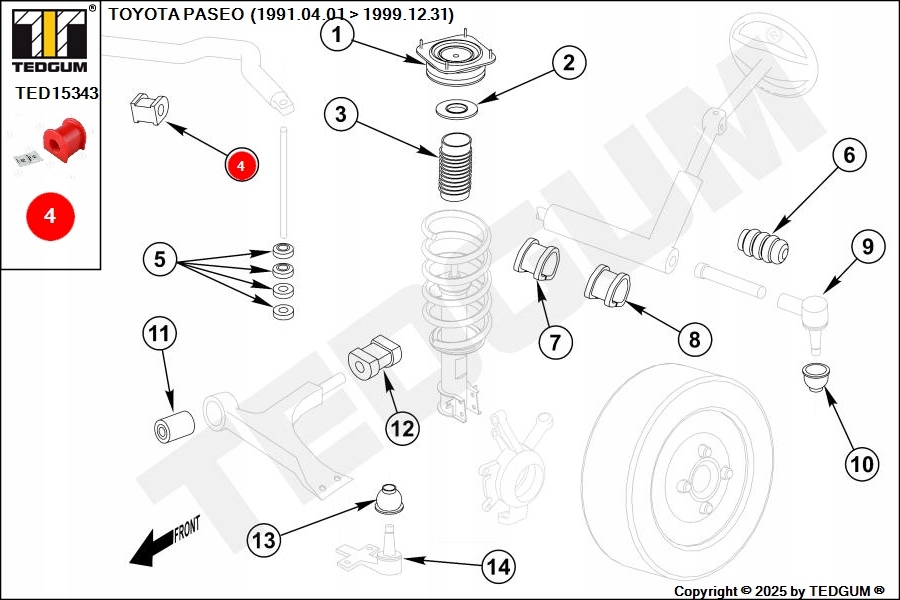 TEDGUM®
TED15343
4
TOYOTA PASEO (1991.04.01 > 1999.12.31)
1
2
3
4
5
6
7
8
9
10
11
12
13
14
FRONT
TEDGUM
Copyright © 2025 by TEDGUM ®