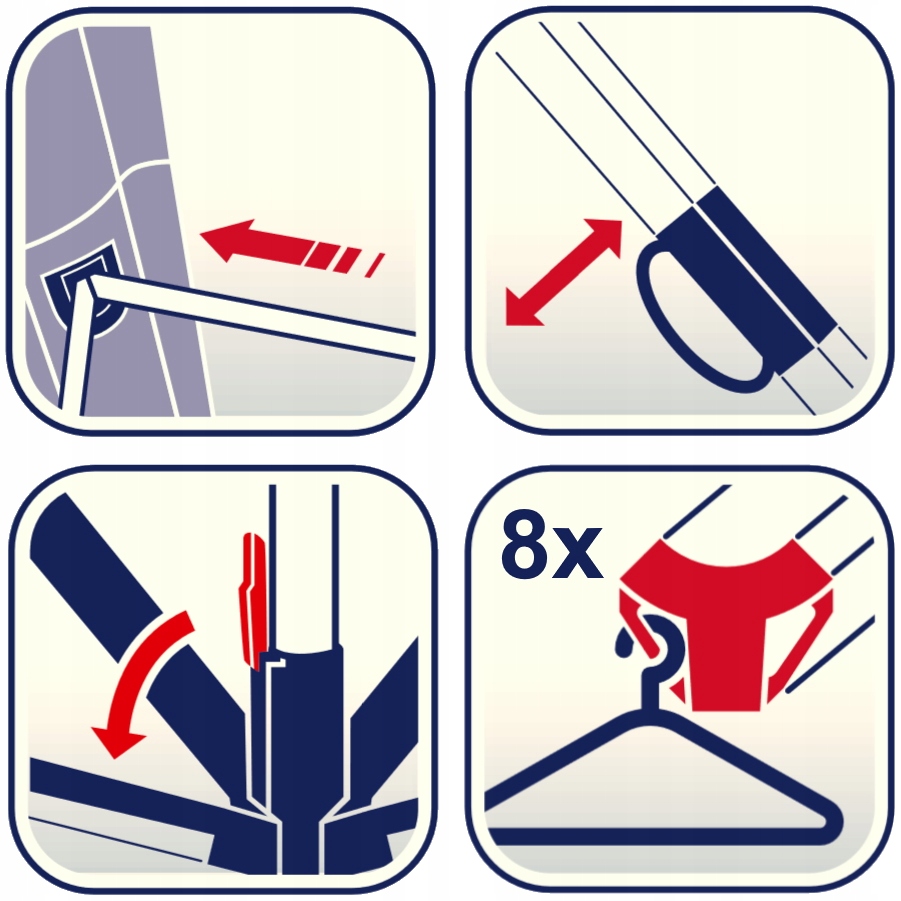 8x