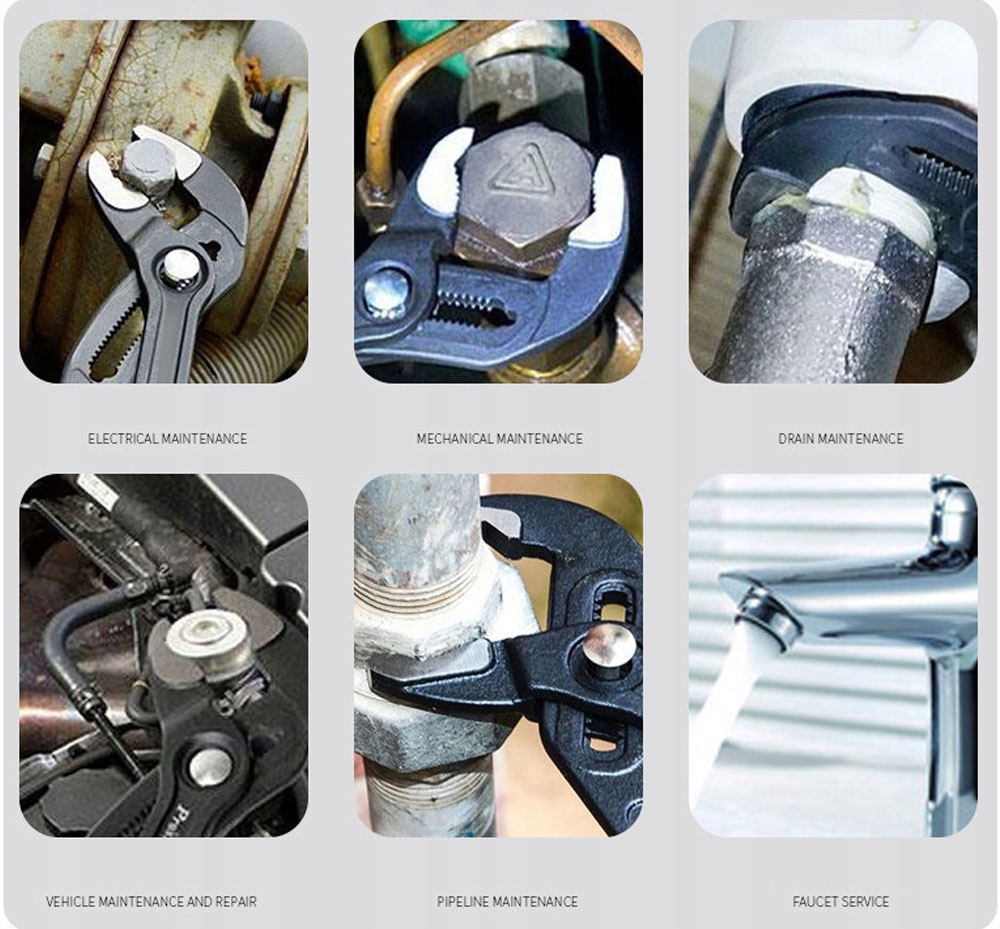 ELECTRICAL MAINTENANCE

MECHANICAL MAINTENANCE

DRAIN MAINTENANCE

VEHICLE MAINTENANCE AND REPAIR

PIPELINE MAINTENANCE

FAUCET SERVICE