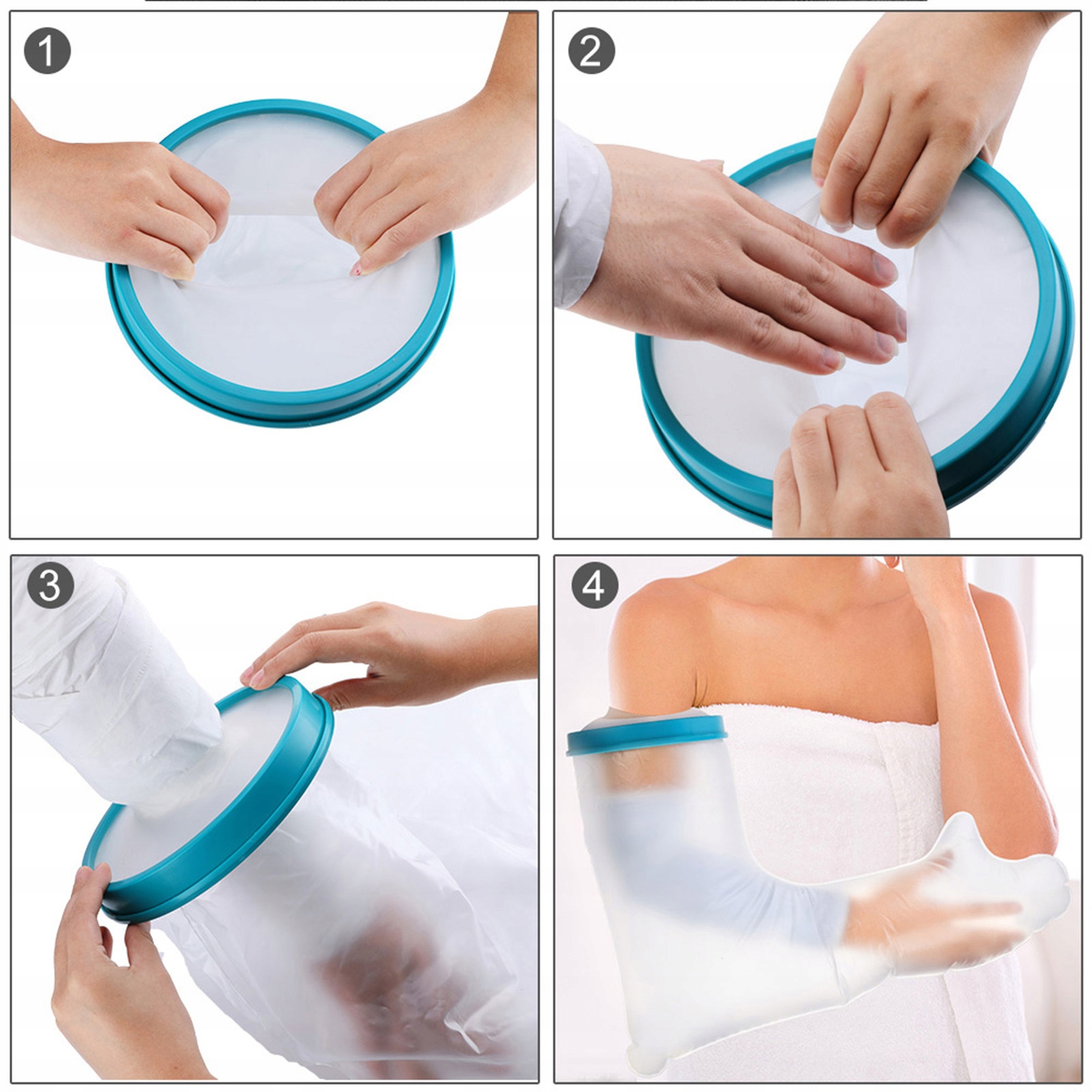 1

2

3

4