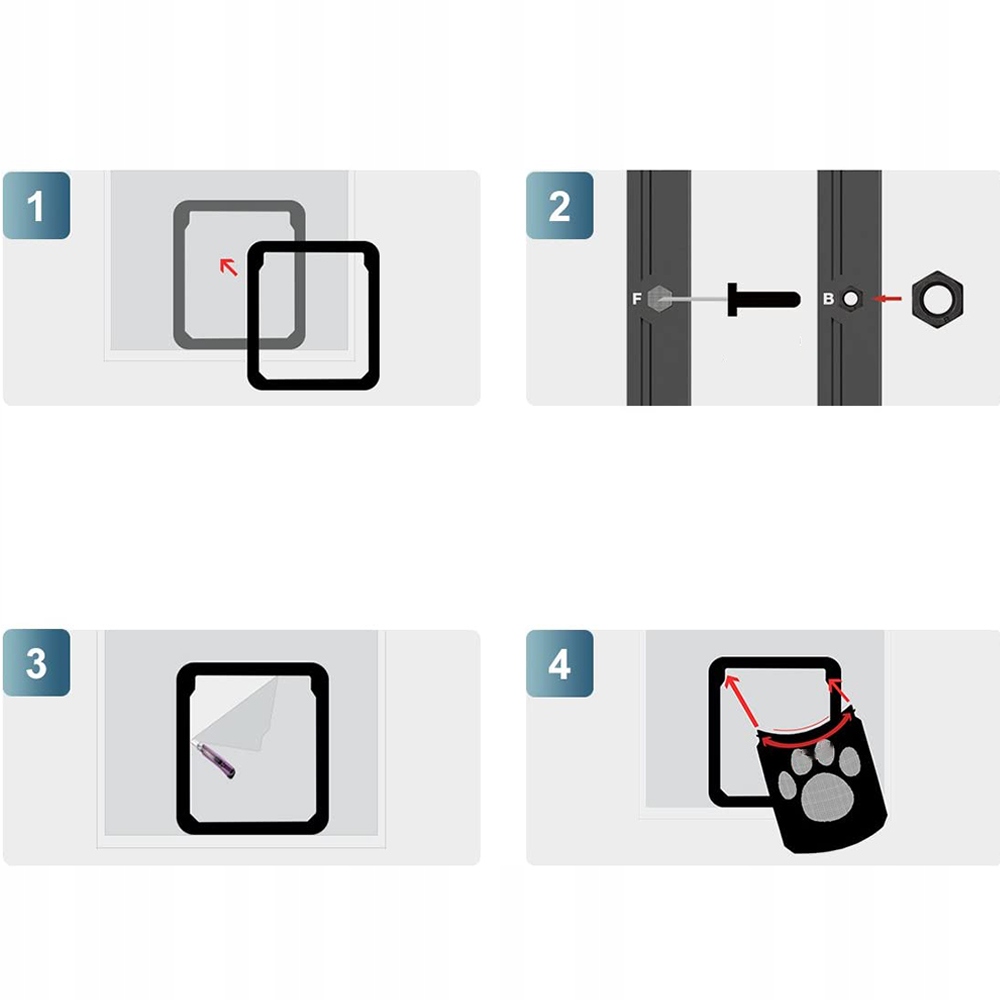 1

2

F

B

3

4