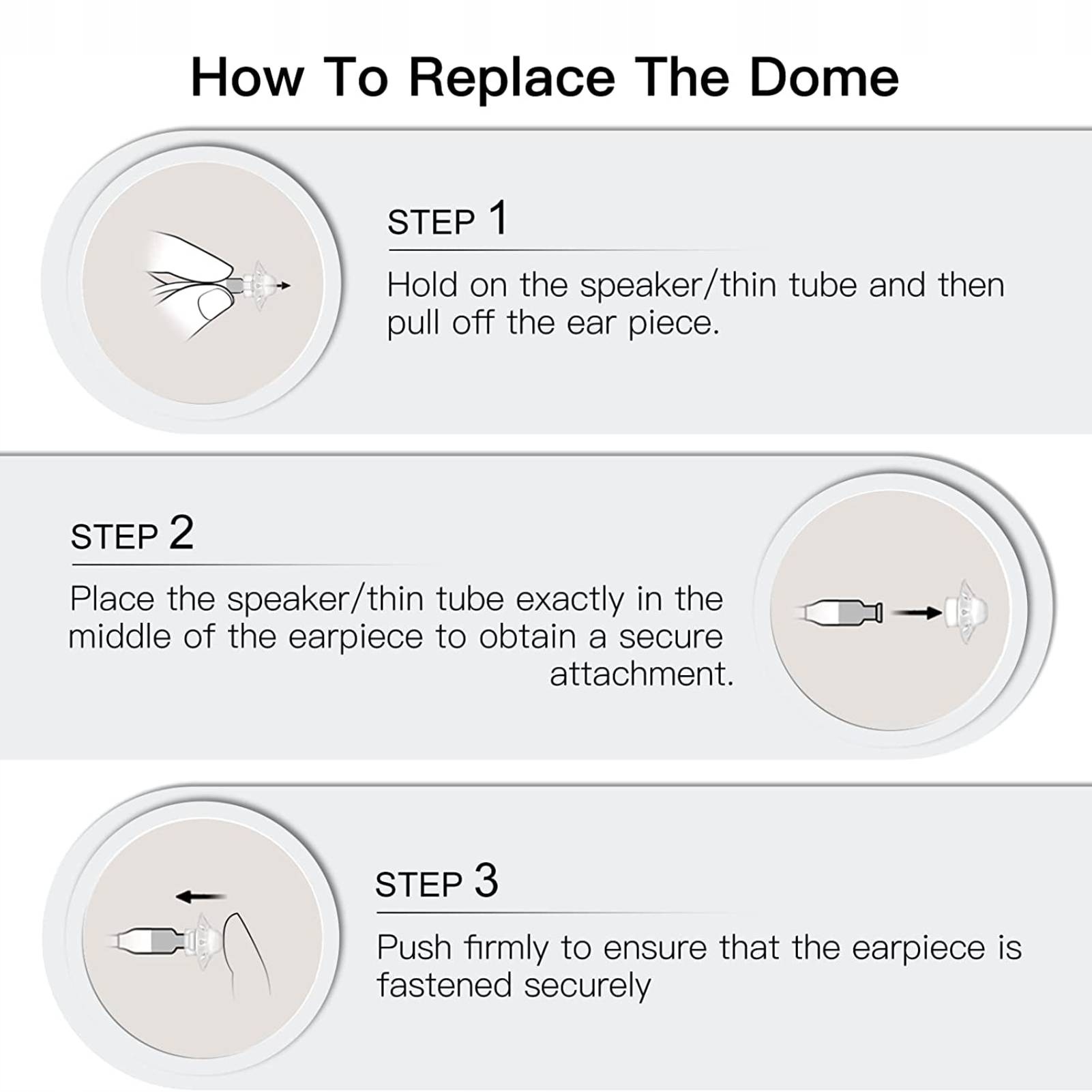 How To Replace The Dome

STEP 1

Hold on the speaker/thin tube and then pull off the ear piece.

STEP 2

Place the speaker/thin tube exactly in the middle of the earpiece to obtain a secure attachment.

STEP 3

Push firmly to ensure that the earpiece is fastened securely