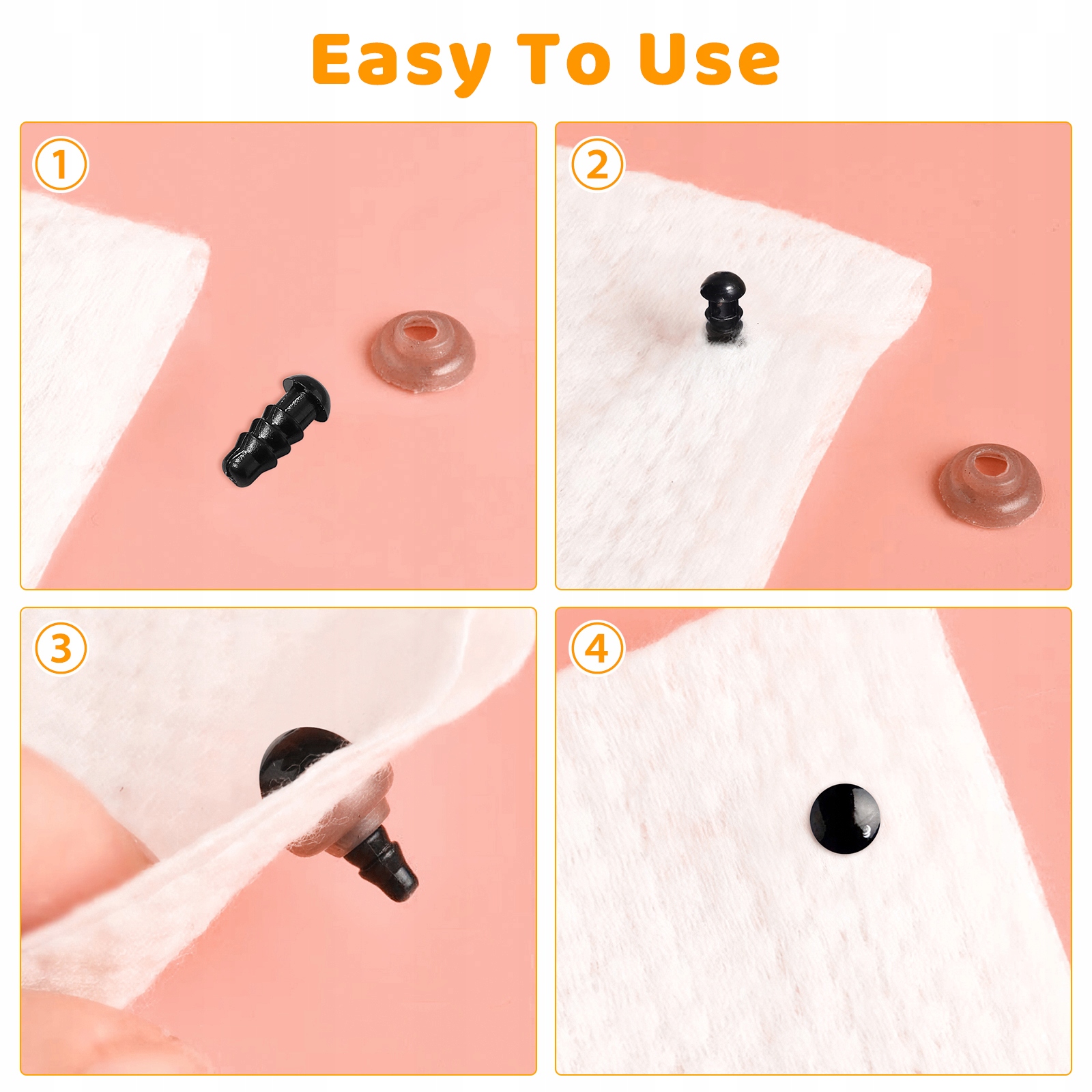 Easy To Use

1

2

3

4