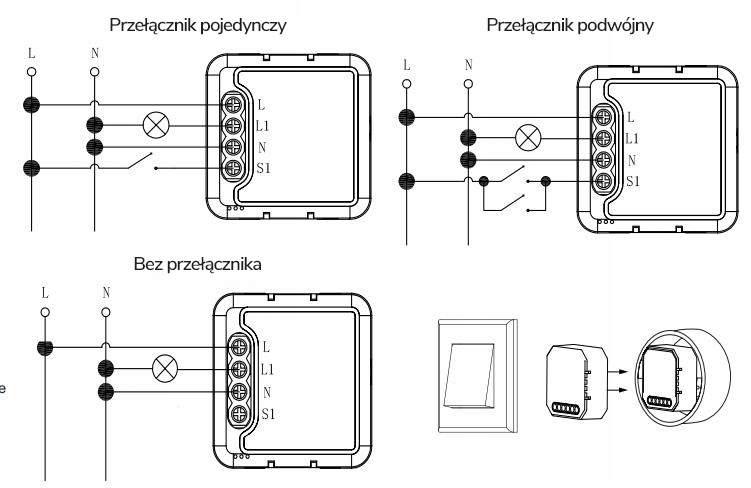 Przełącznik pojedynczy

L N

L
L1
N
S1

Przełącznik podwójny

L N

L
L1
N
S1

Bez przełącznika

L N

L
L1
N
S1

e