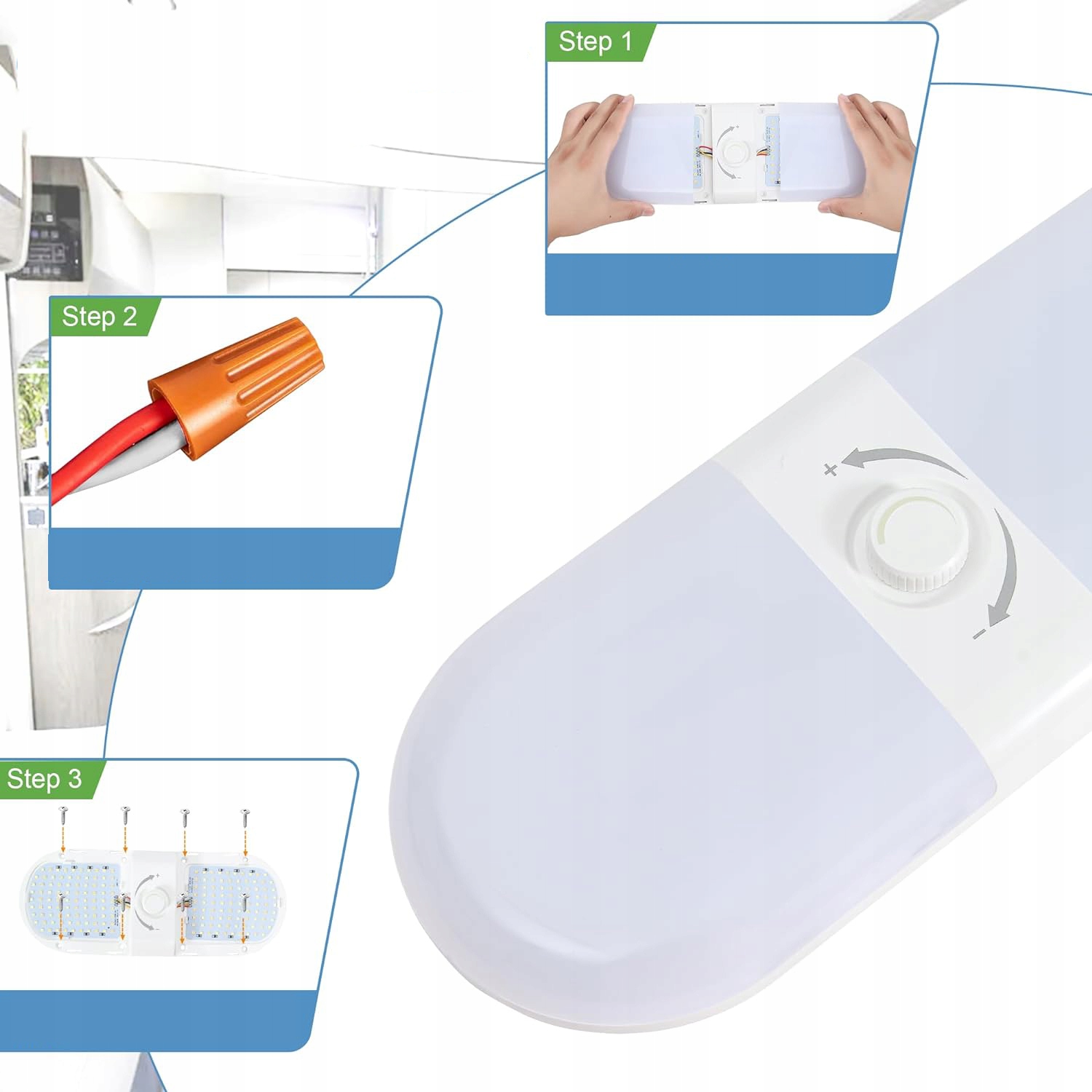 Step 1

Step 2

Step 3

+

-