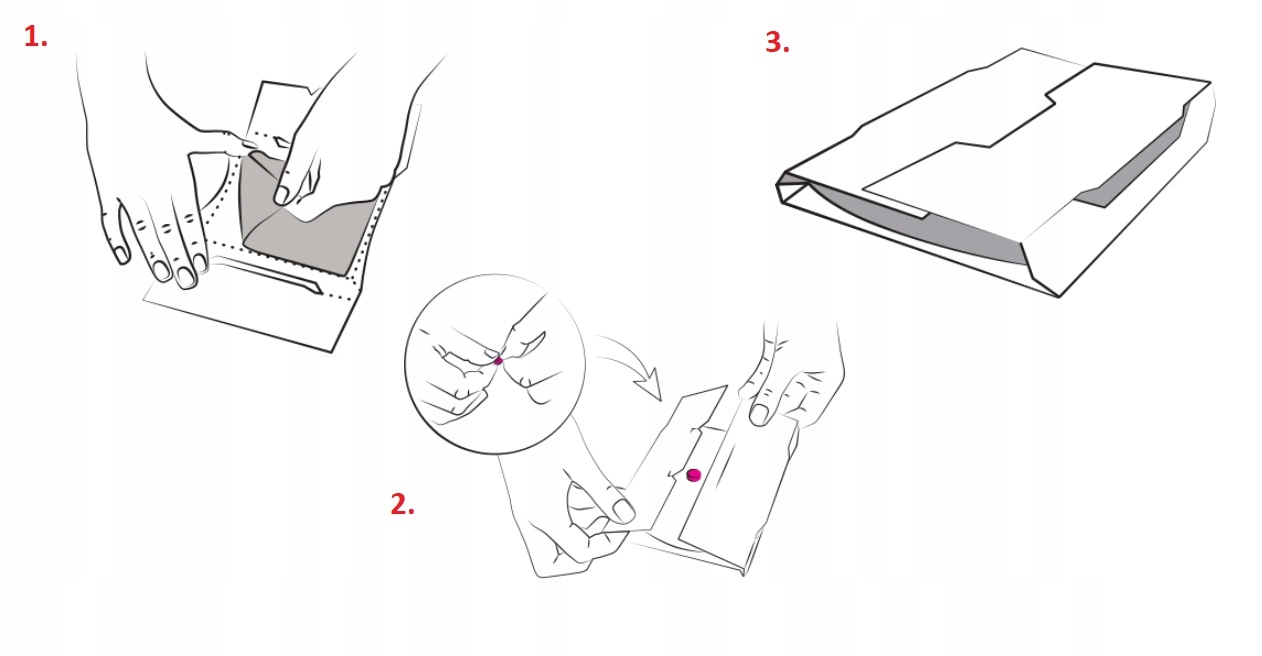 1.

3.

2.