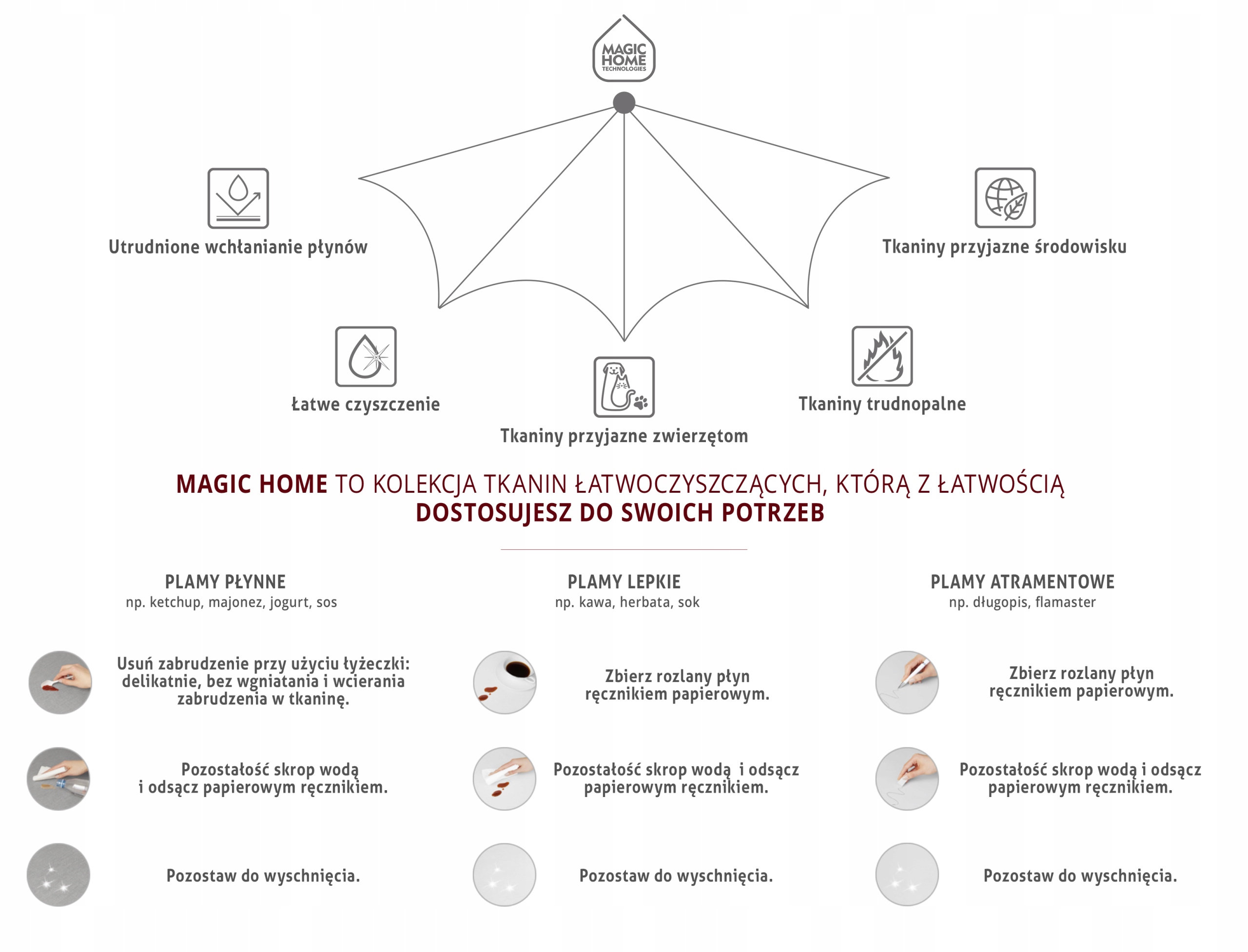 MAGIC HOME TECHNOLOGIES

Utrudnione wchłanianie płynów

Tkaniny przyjazne środowisku

Łatwe czyszczenie

Tkaniny przyjazne zwierzętom

Tkaniny trudnopalne

MAGIC HOME TO KOLEKCJA TKANIN ŁATWOCZYSZCZĄCYCH, KTÓRĄ Z ŁATWOŚCIĄ DOSTOSUJESZ DO SWOICH POTRZEB

PLAMY PŁYNNE
np. ketchup, majonez, jogurt, sos

Usuń zabrudzenie przy użyciu łyżeczki: delikatnie, bez wgniatania i wcierania zabrudzenia w tkaninę.

Pozostałość skrop wodą i odsącz papierowym ręcznikiem.

Pozostaw do wyschnięcia.

PLAMY LEPKIE
np. kawa, herbata, sok

Zbierz rozlany płyn ręcznikiem papierowym.

Pozostałość skrop wodą i odsącz papierowym ręcznikiem.

Pozostaw do wyschnięcia.

PLAMY ATRAMENTOWE
np. długopis, flamaster

Zbierz rozlany płyn ręcznikiem papierowym.

Pozostałość skrop wodą i odsącz papierowym ręcznikiem.

Pozostaw do wyschnięcia.