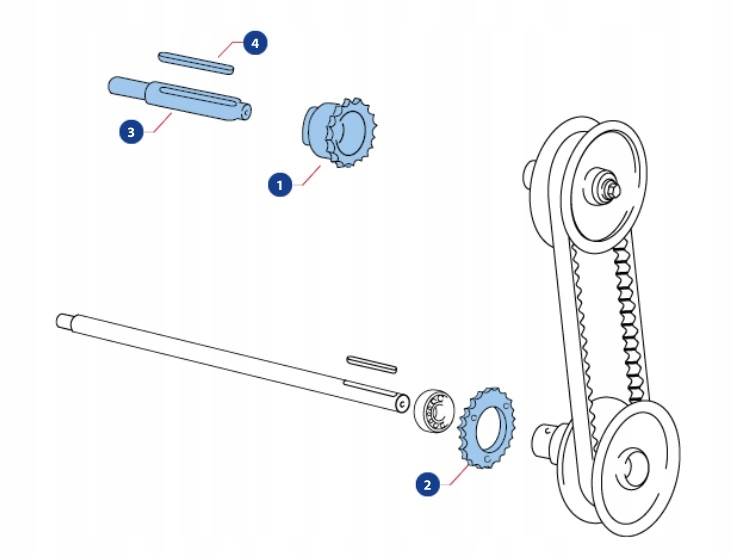 4
3
1
2