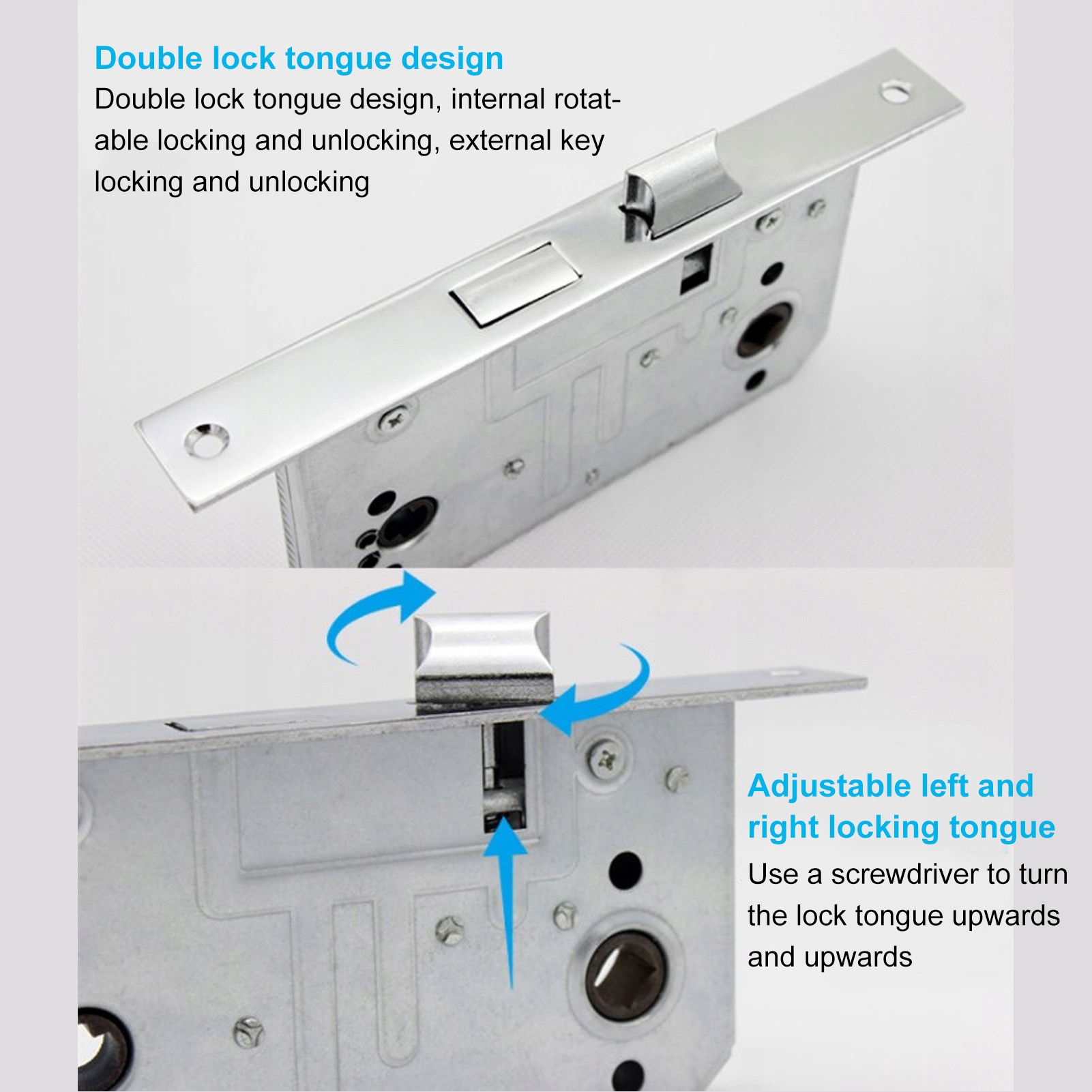 Double lock tongue design
Double lock tongue design, internal rotatable locking and unlocking, external key locking and unlocking

Adjustable left and right locking tongue
Use a screwdriver to turn the lock tongue upwards and upwards