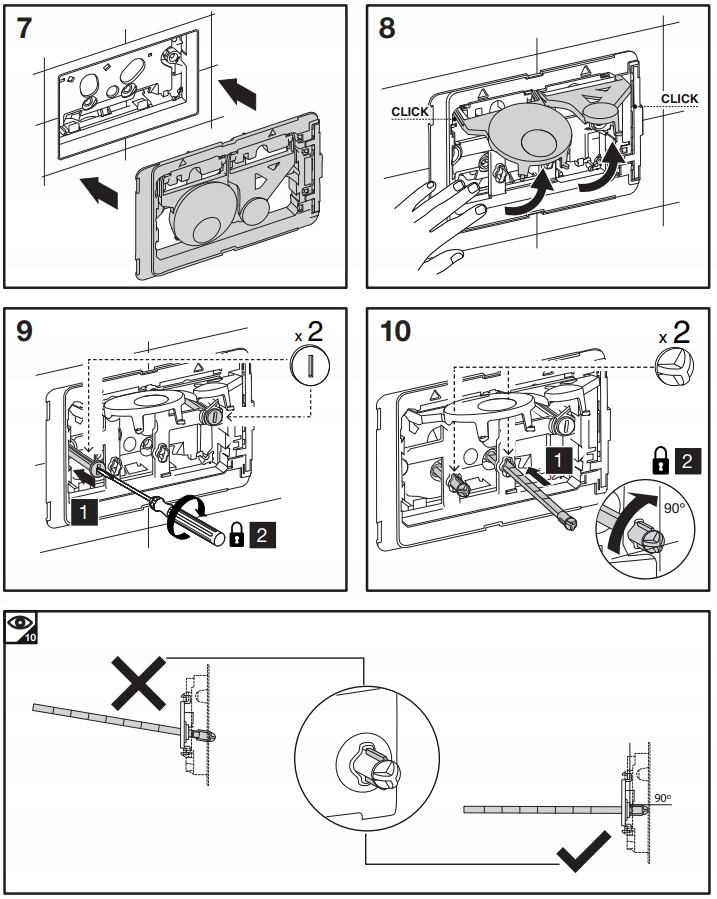 7

8

CLICK

CLICK

9

x 2

1

2

10

x 2

1

2

90°

10

90°