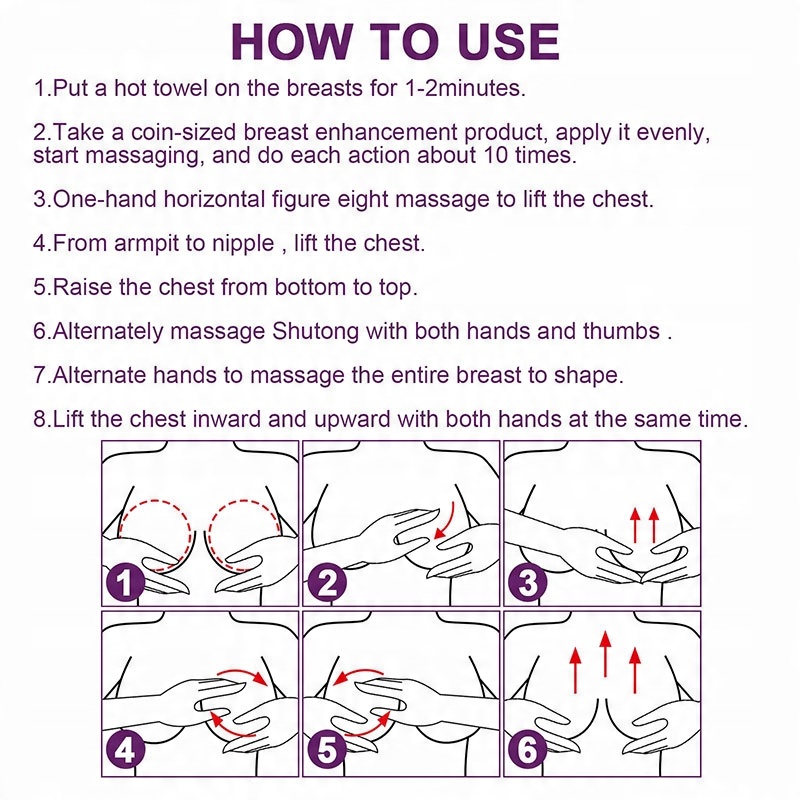 HOW TO USE

1.Put a hot towel on the breasts for 1-2minutes.

2.Take a coin-sized breast enhancement product, apply it evenly, start massaging, and do each action about 10 times.

3.One-hand horizontal figure eight massage to lift the chest.

4.From armpit to nipple , lift the chest.

5.Raise the chest from bottom to top.

6.Alternately massage Shutong with both hands and thumbs .

7.Alternate hands to massage the entire breast to shape.

8.Lift the chest inward and upward with both hands at the same time.

1

2

3

4

5

6