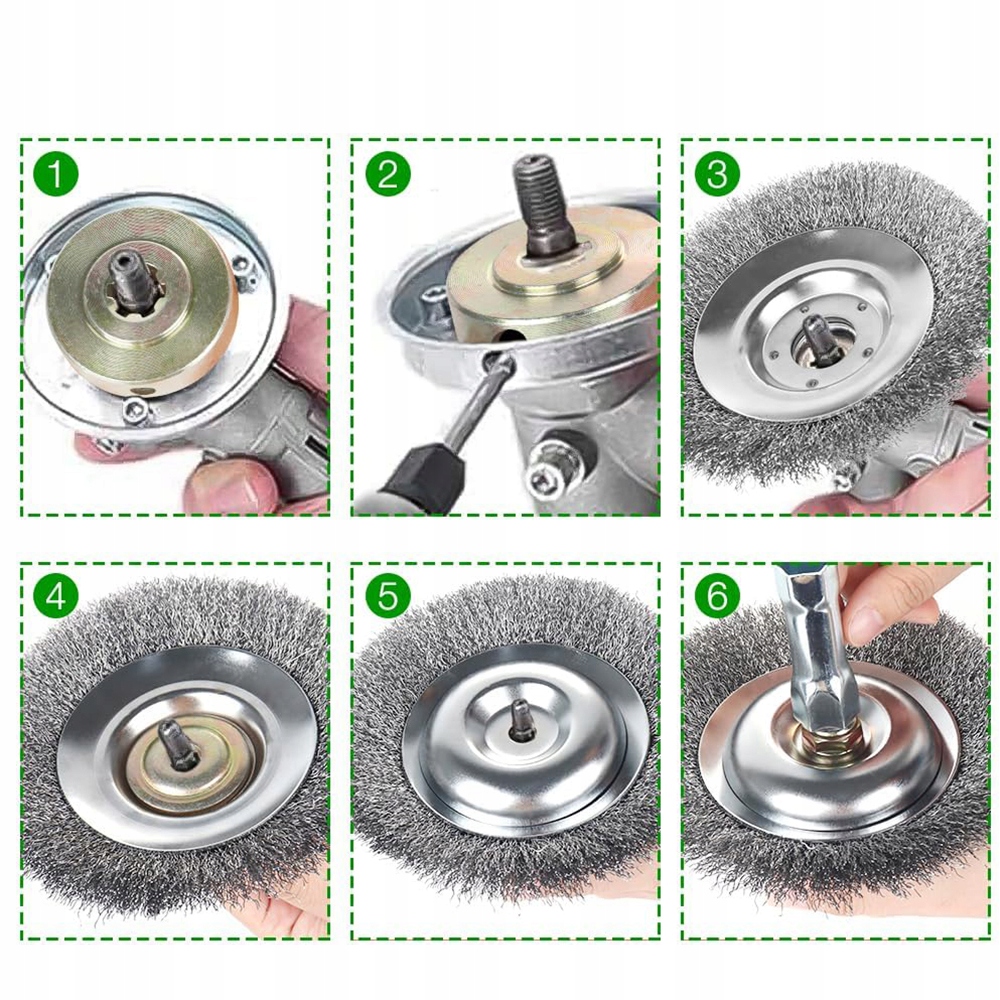 1
2
3
4
5
6