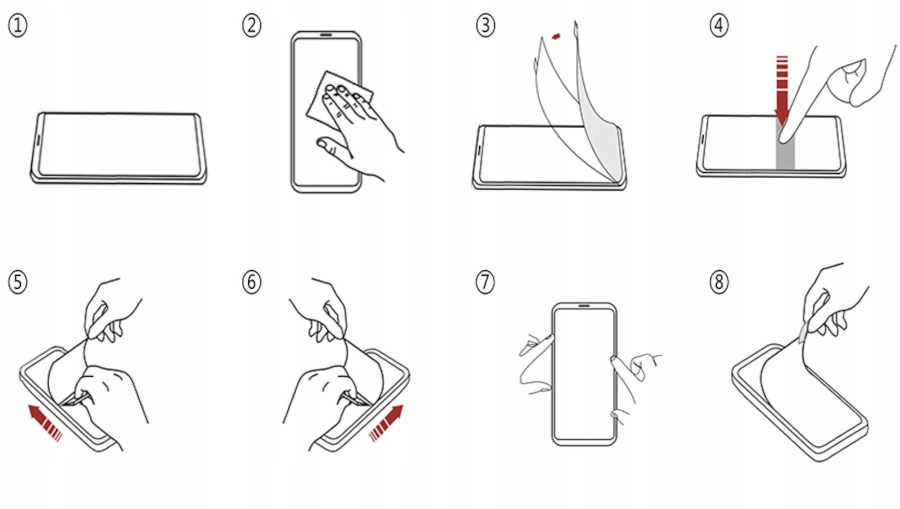 ①
②
③
④
⑤
⑥
⑦
⑧