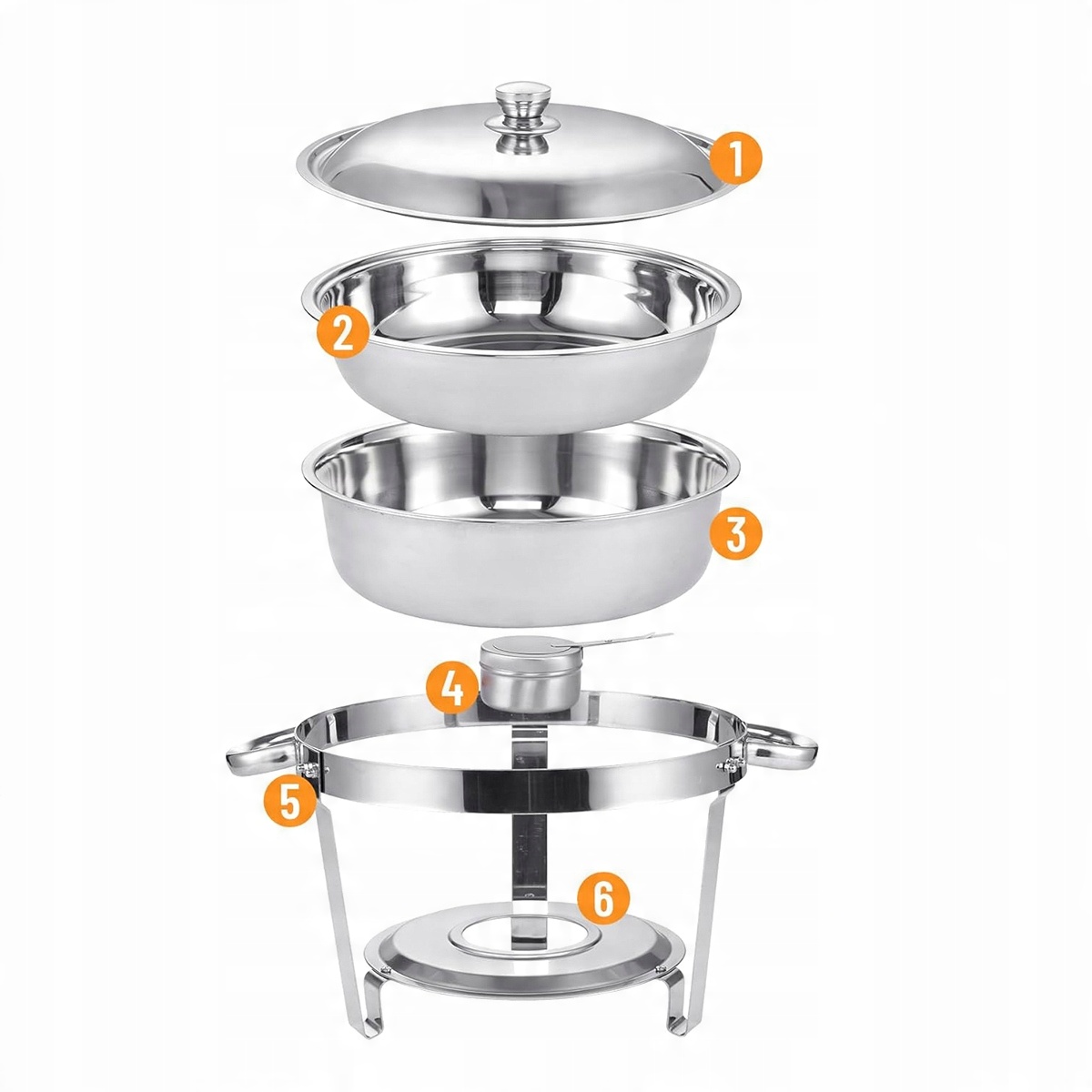 1
2
3
4
5
6