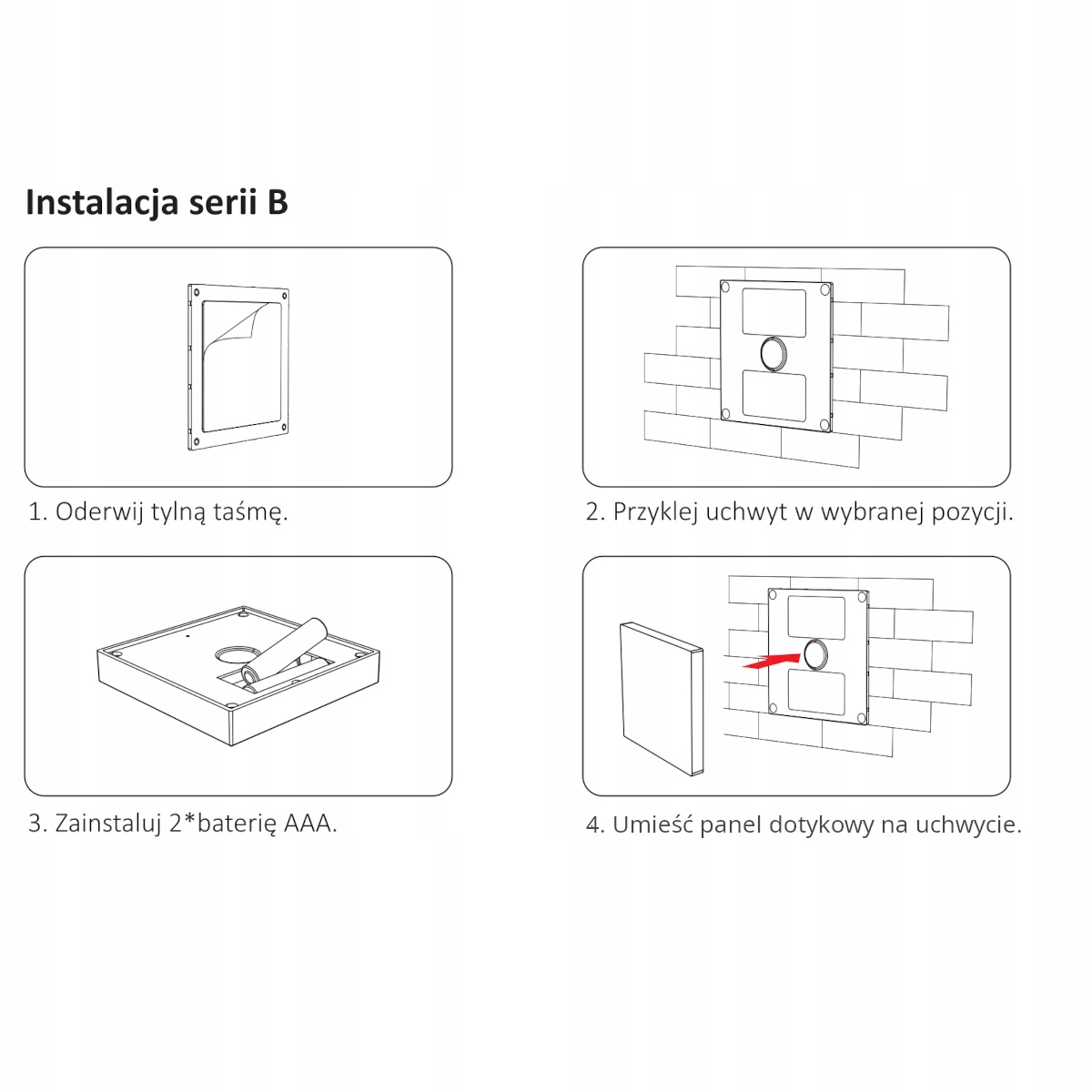 Instalacja serii B

1. Oderwij tylną taśmę.

2. Przyklej uchwyt w wybranej pozycji.

3. Zainstaluj 2*baterię AAA.

4. Umieść panel dotykowy na uchwycie.