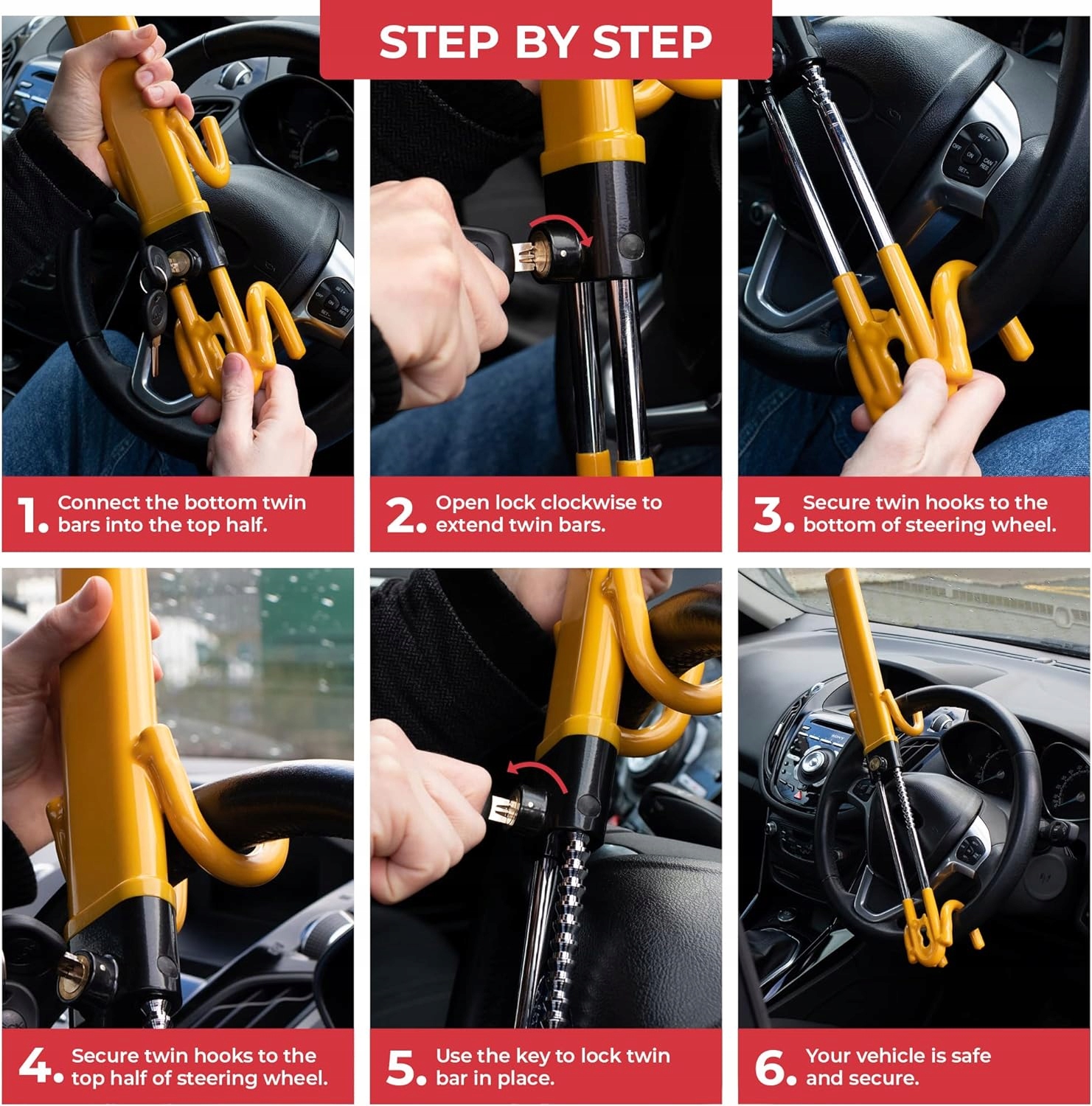 STEP BY STEP

1. Connect the bottom twin bars into the top half.

2. Open lock clockwise to extend twin bars.

3. Secure twin hooks to the bottom of steering wheel.

4. Secure twin hooks to the top half of steering wheel.

5. Use the key to lock twin bar in place.

6. Your vehicle is safe and secure.