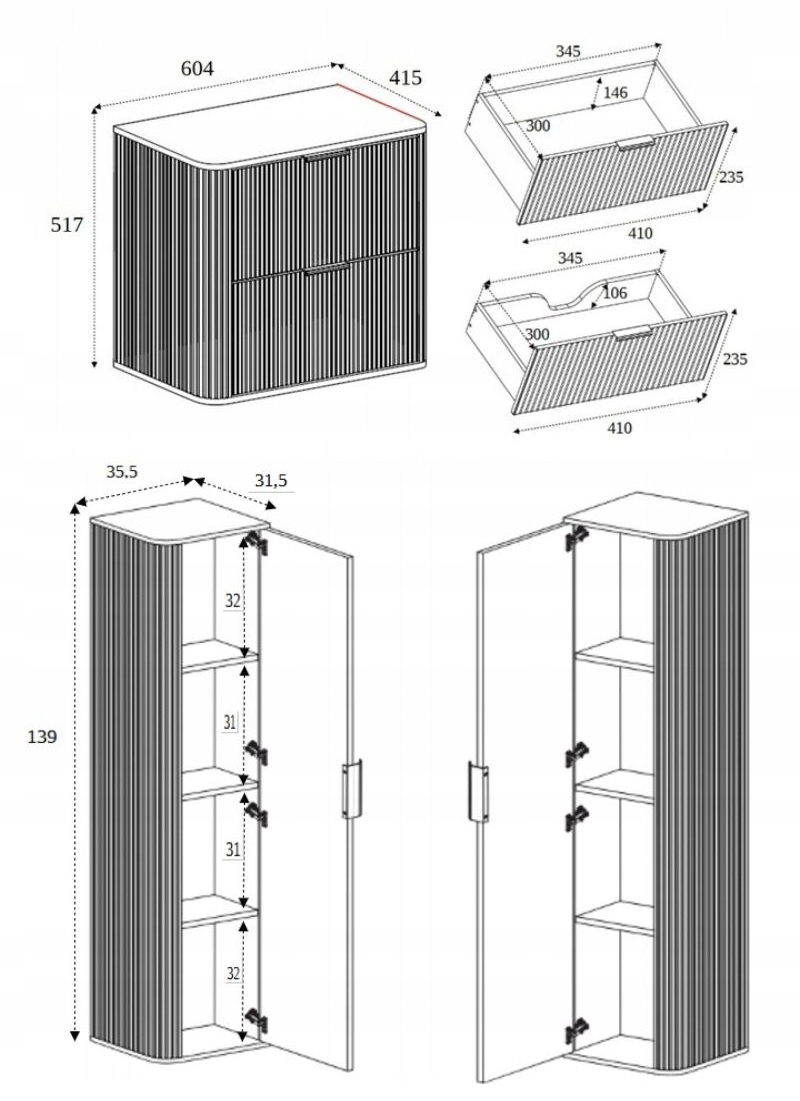 604
415
517
345
146
300
235
410
345
106
300
235
410
35,5
31,5
139
32
31
31
32