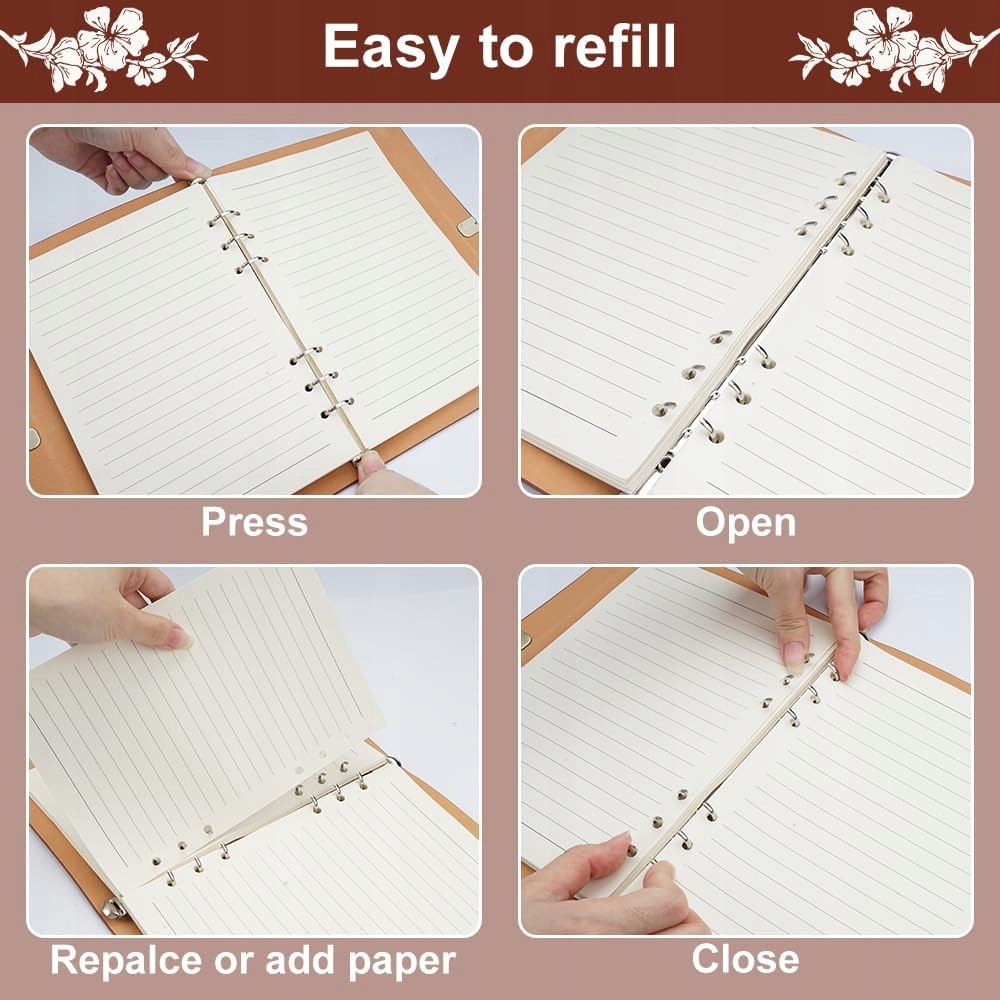 Easy to refill

Press

Open

Repalce or add paper

Close