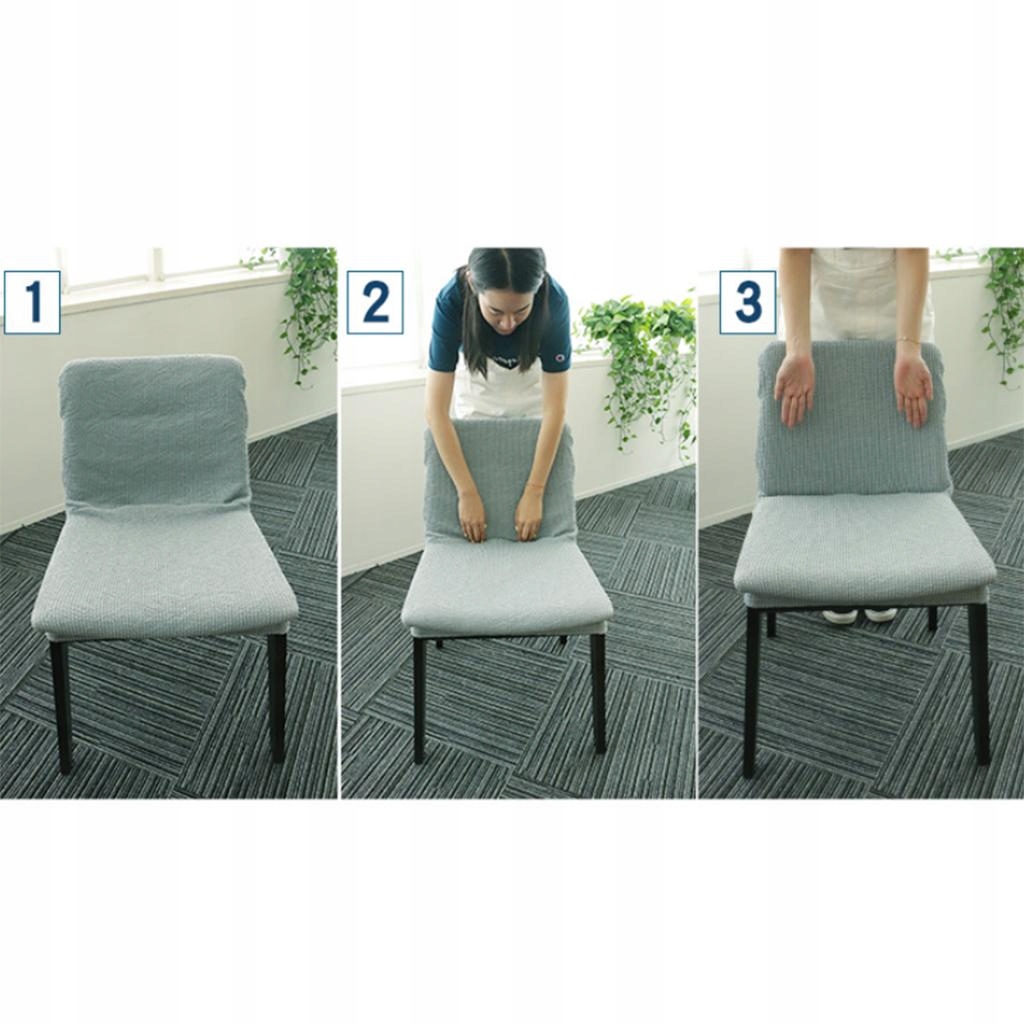 1

2

3