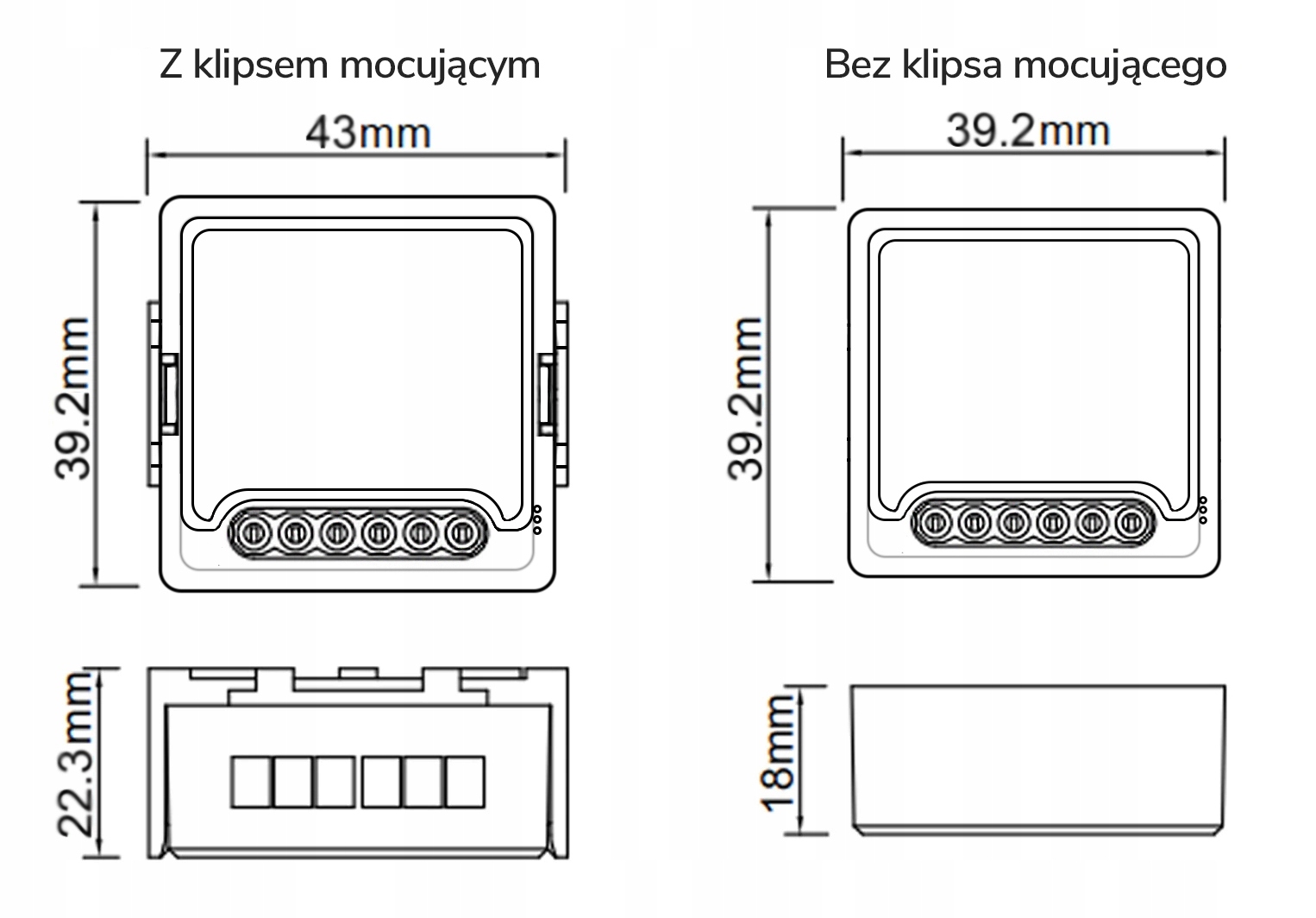 Z klipsem mocującym

43mm

39.2mm

22.3mm

Bez klipsa mocującego

39.2mm

39.2mm

18mm