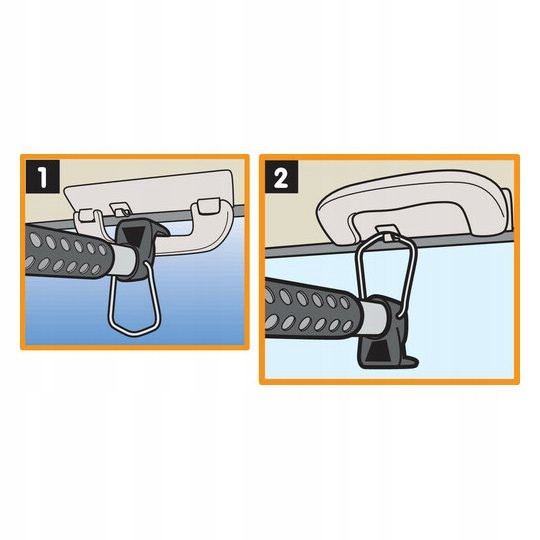 1

2