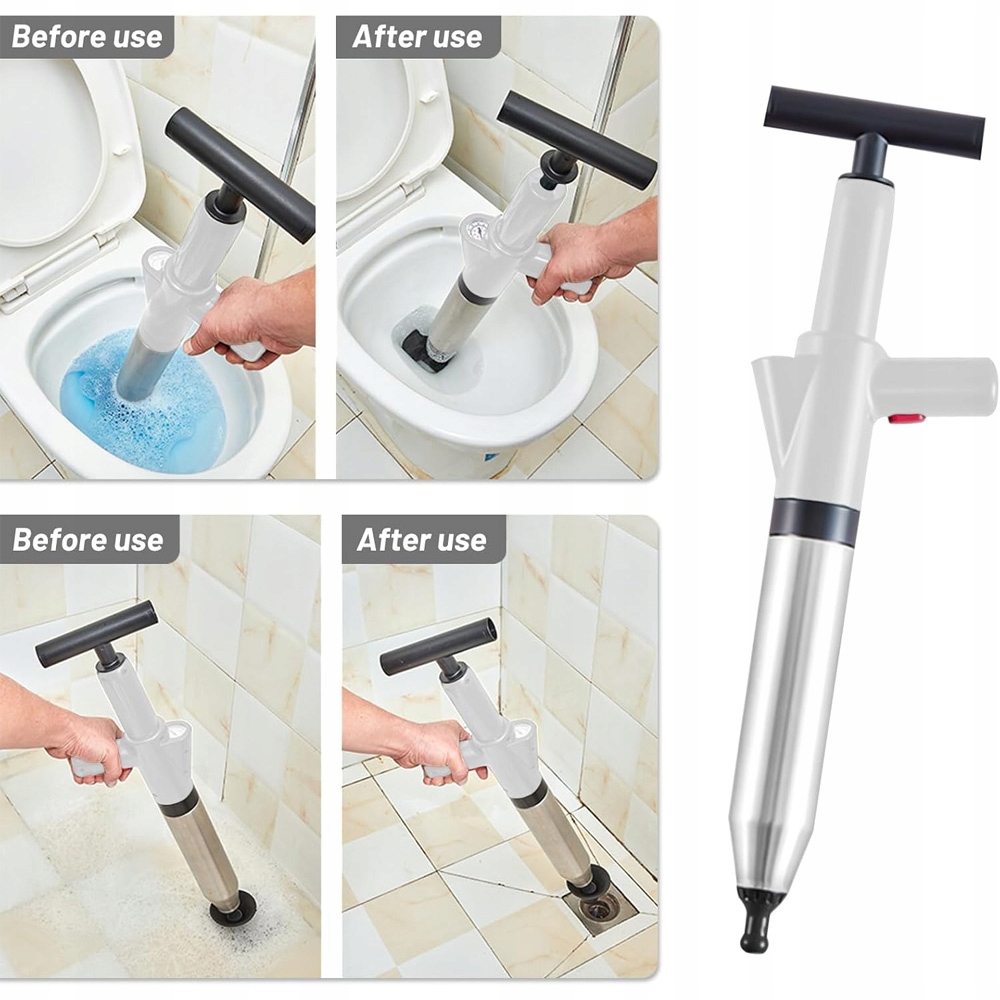 Before use

After use

Before use

After use