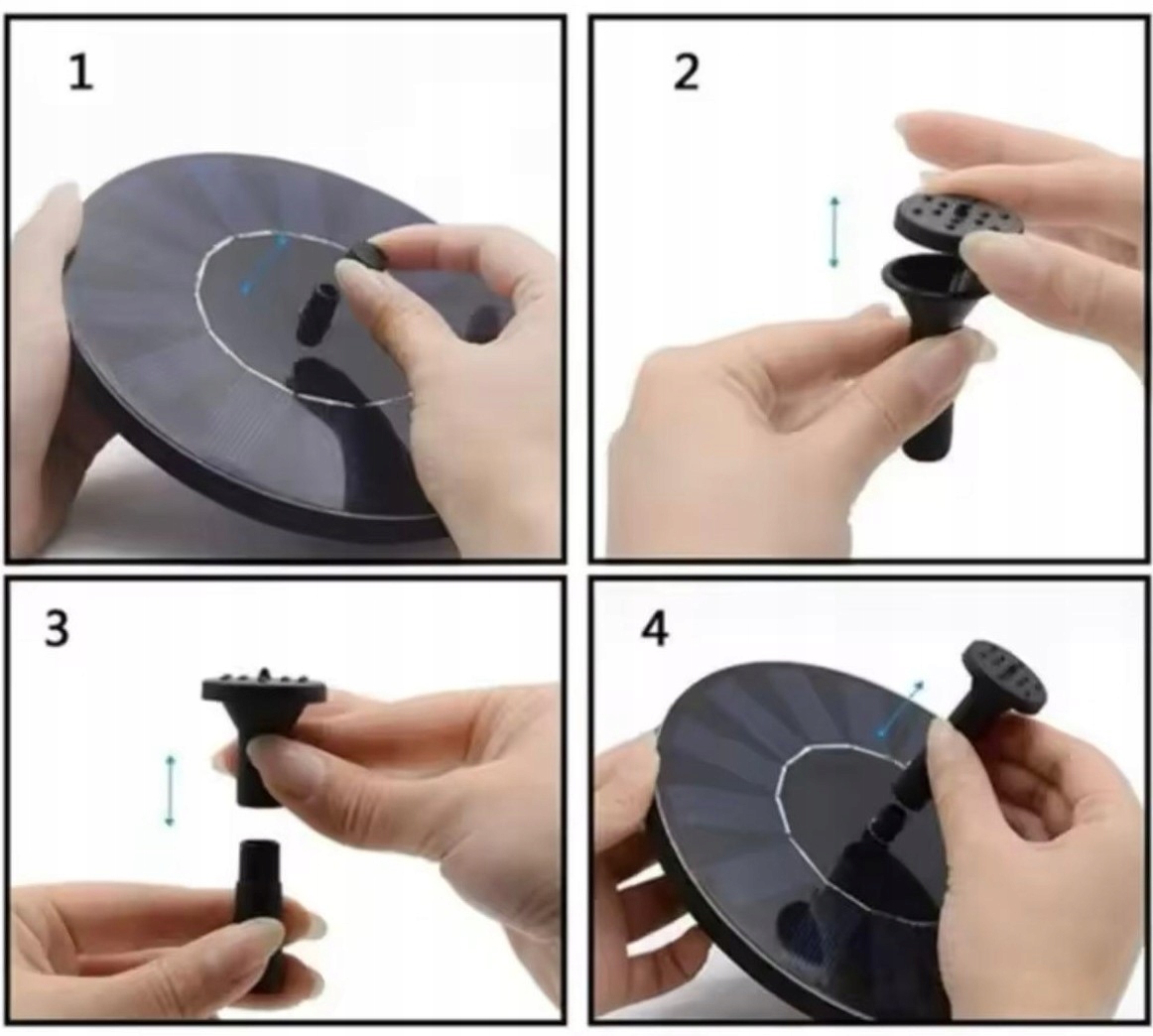 1

2

3

4