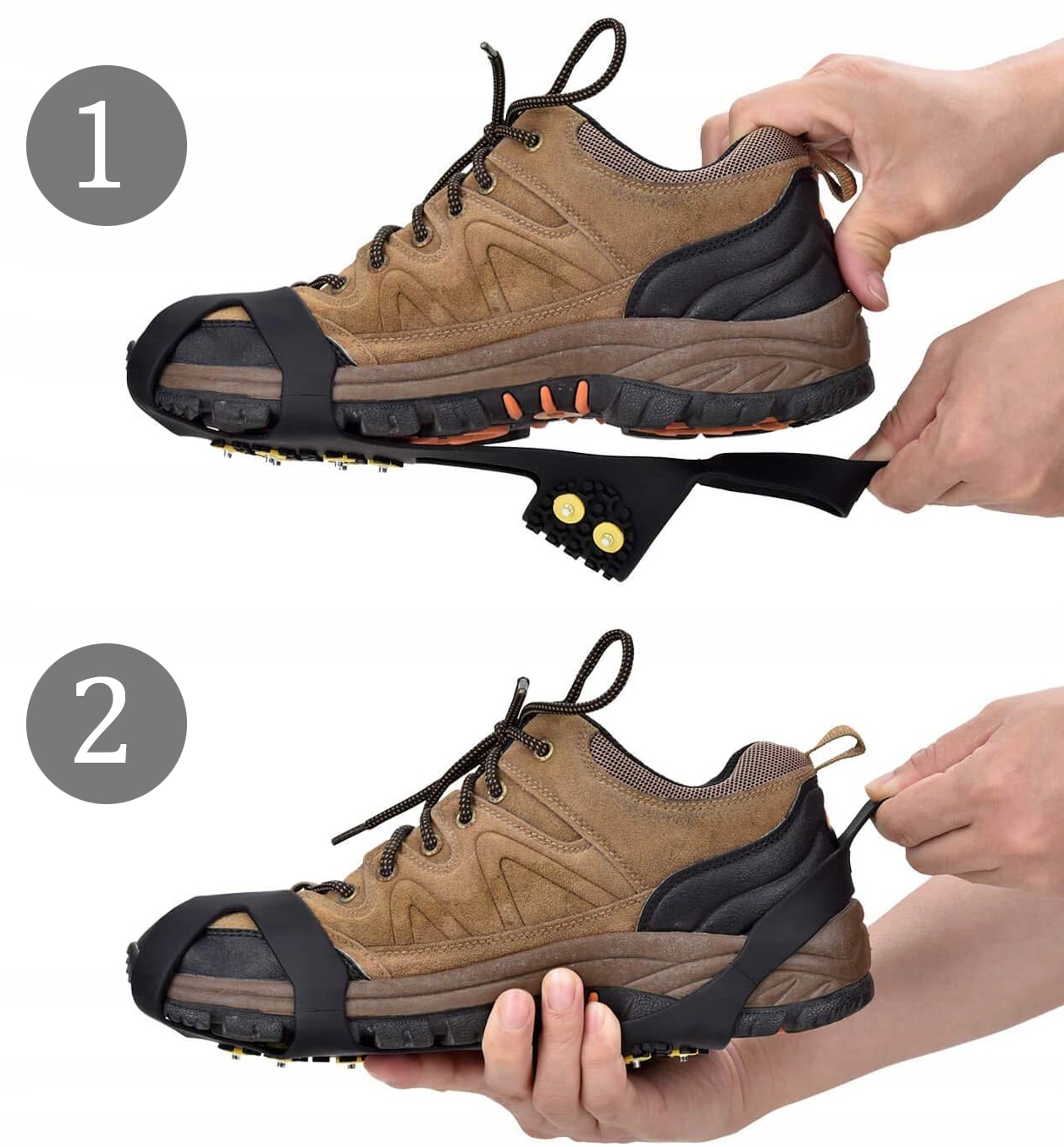 1

2