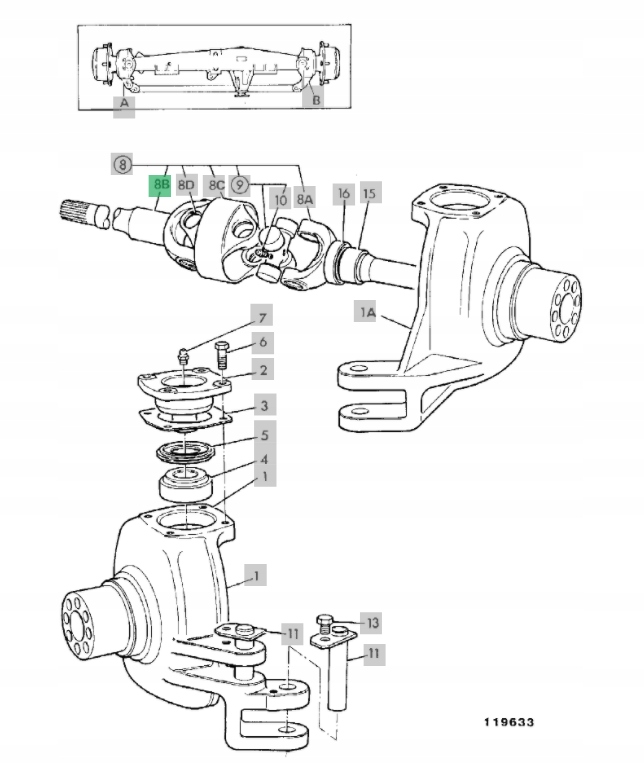 A
B
8
8B
8D
8C
9
10
8A
16
15
1A
7
6
2
3
5
4
1
1
11
13
11
119633