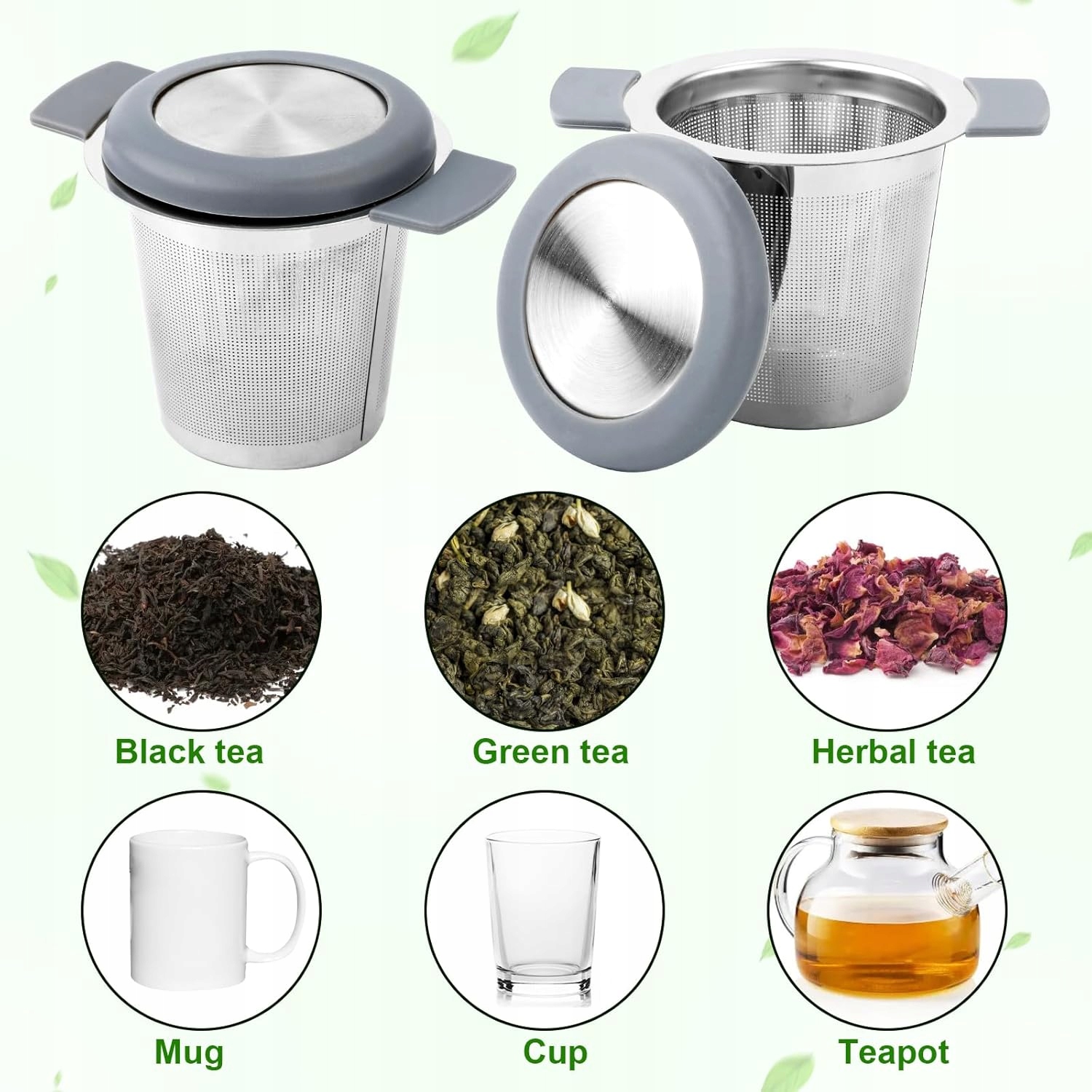 Black tea

Green tea

Herbal tea

Mug

Cup

Teapot