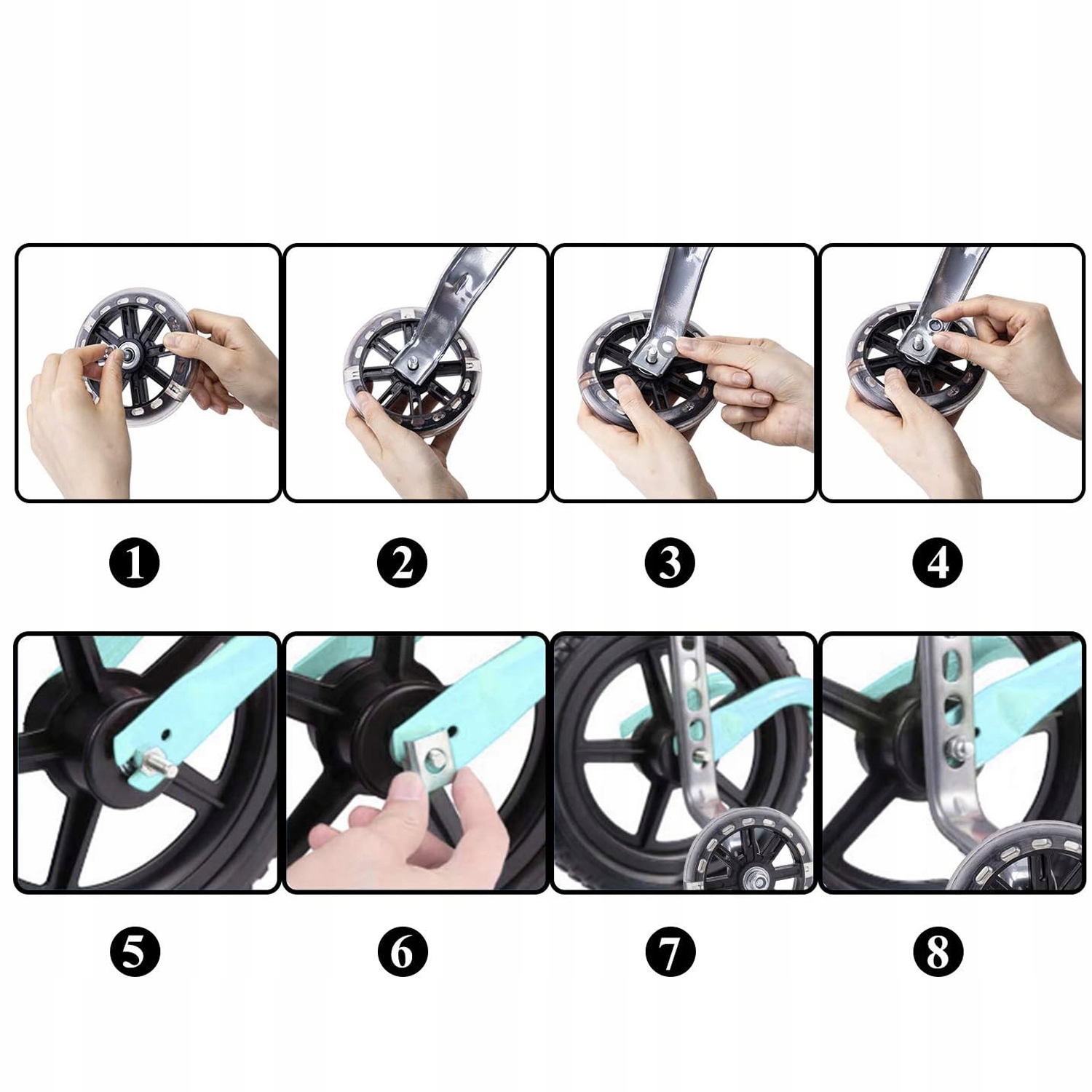 1
2
3
4
5
6
7
8