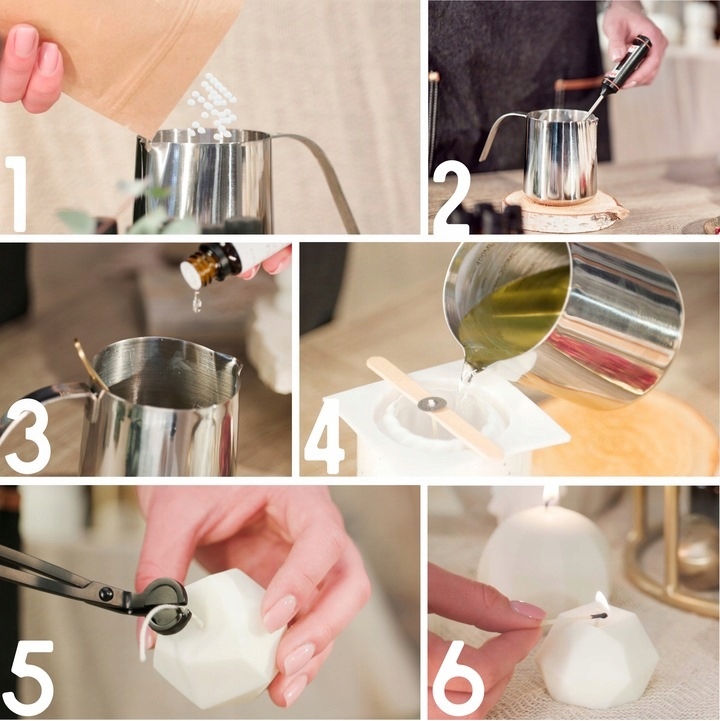 1
2
3
4
5
6