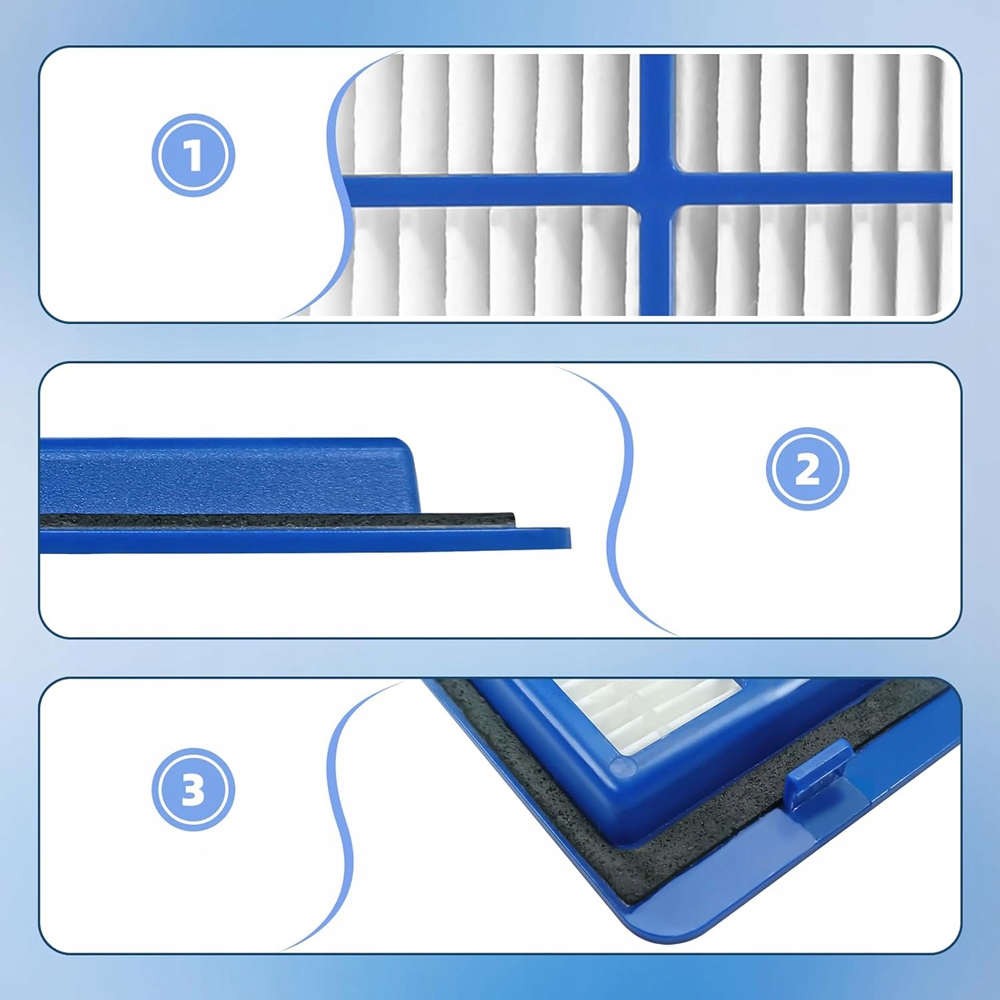 1

2

3