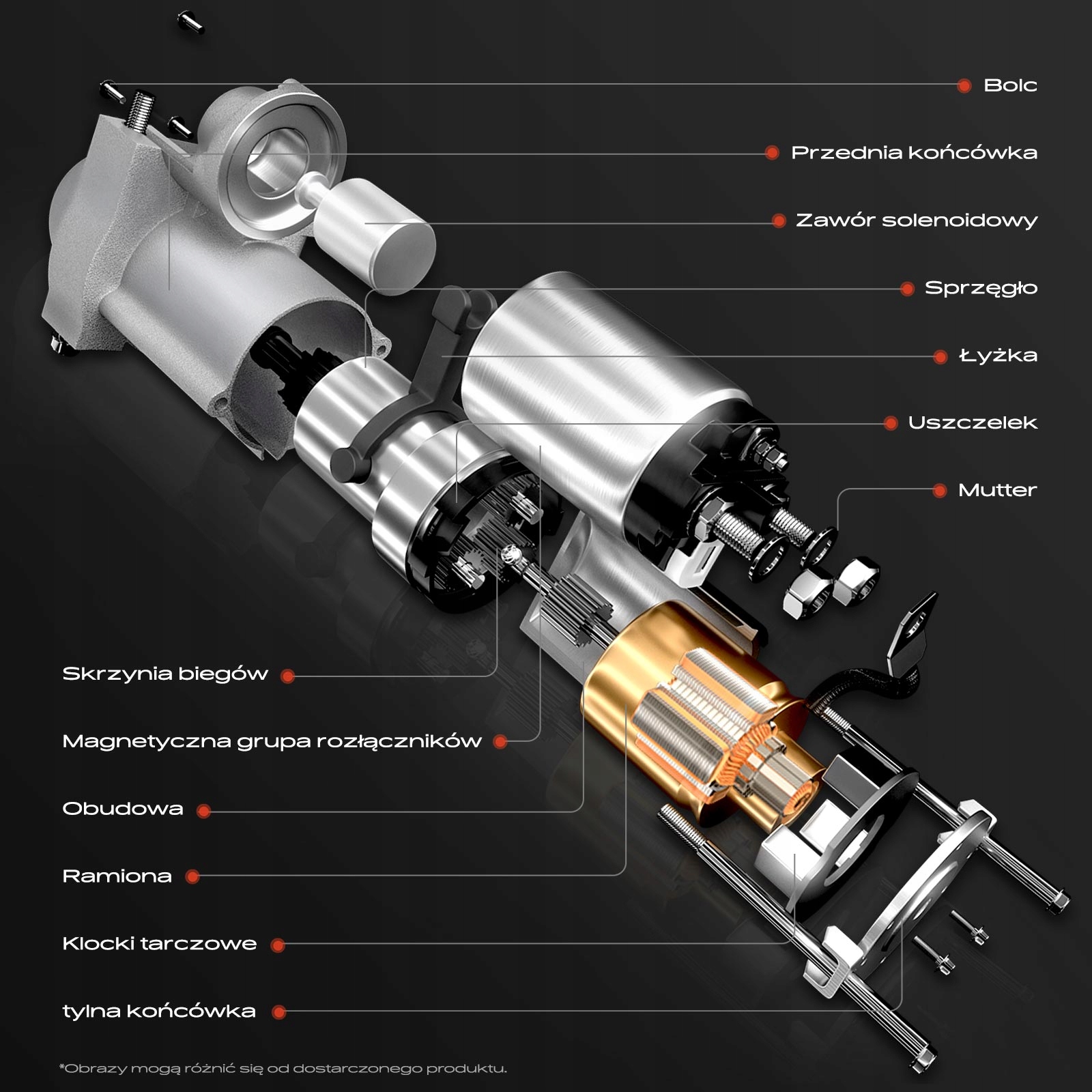 Bolc

Przednia końcówka

Zawór solenoidowy

Sprzęgło

Łyżka

Uszczelek

Mutter

Skrzynia biegów

Magnetyczna grupa rozłączników

Obudowa

Ramiona

Klocki tarczowe

tylna końcówka

*Obrazy mogą różnić się od dostarczonego produktu.