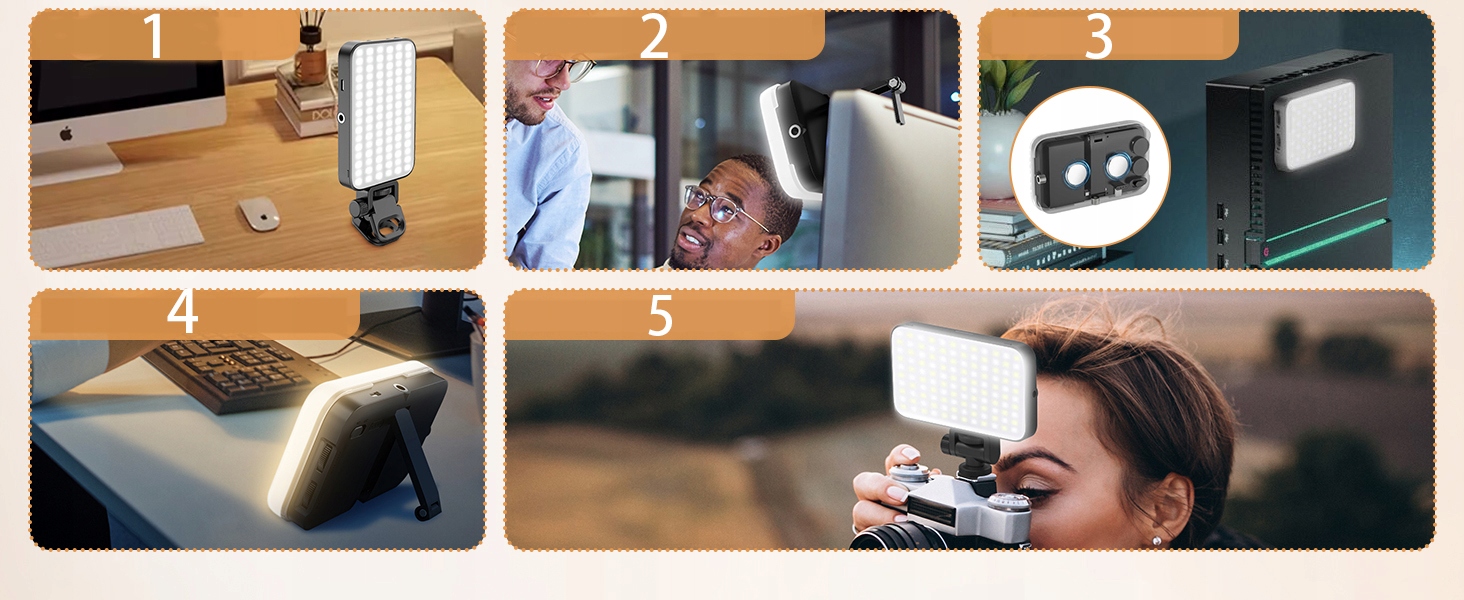 1

2

3

4

5