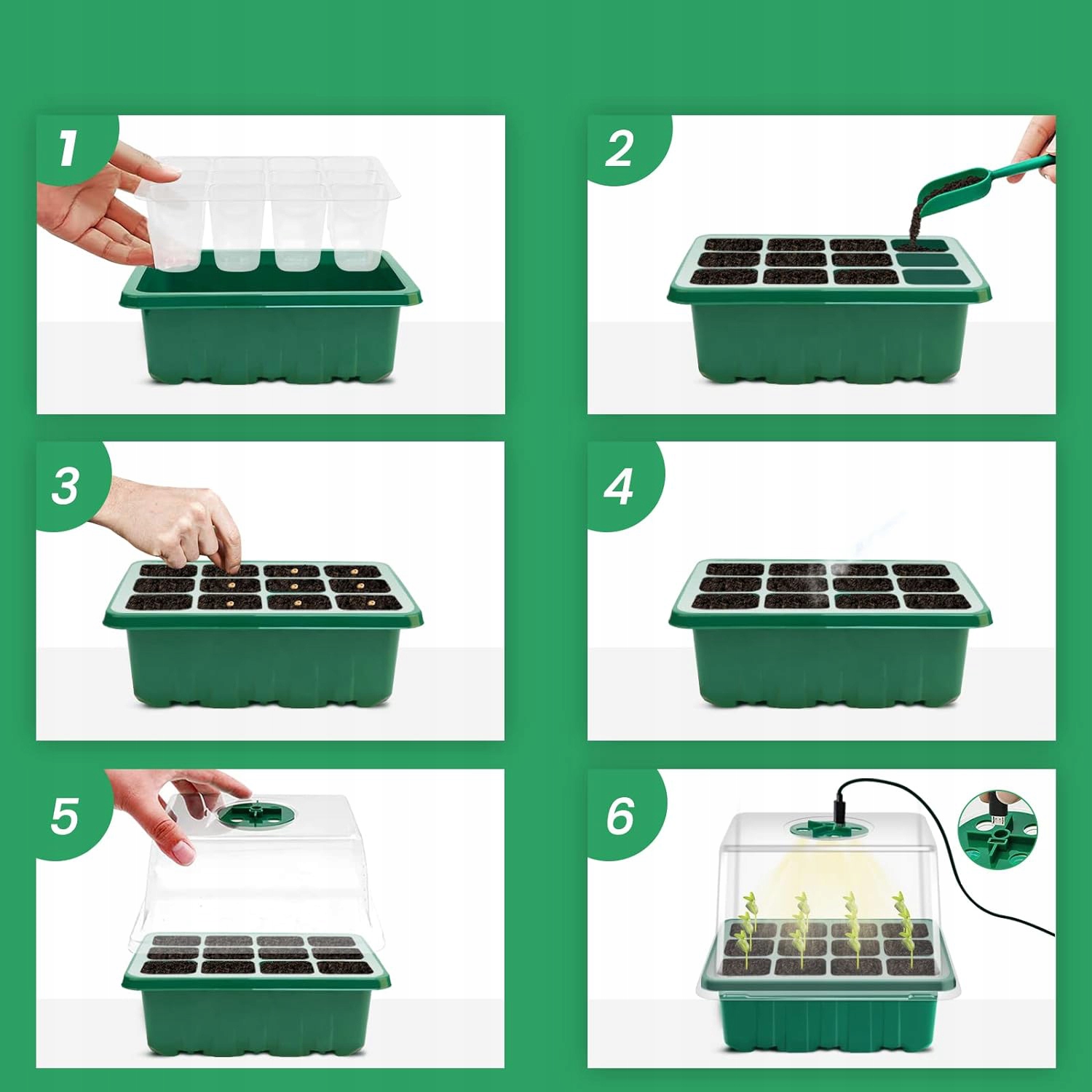 1

2

3

4

5

6