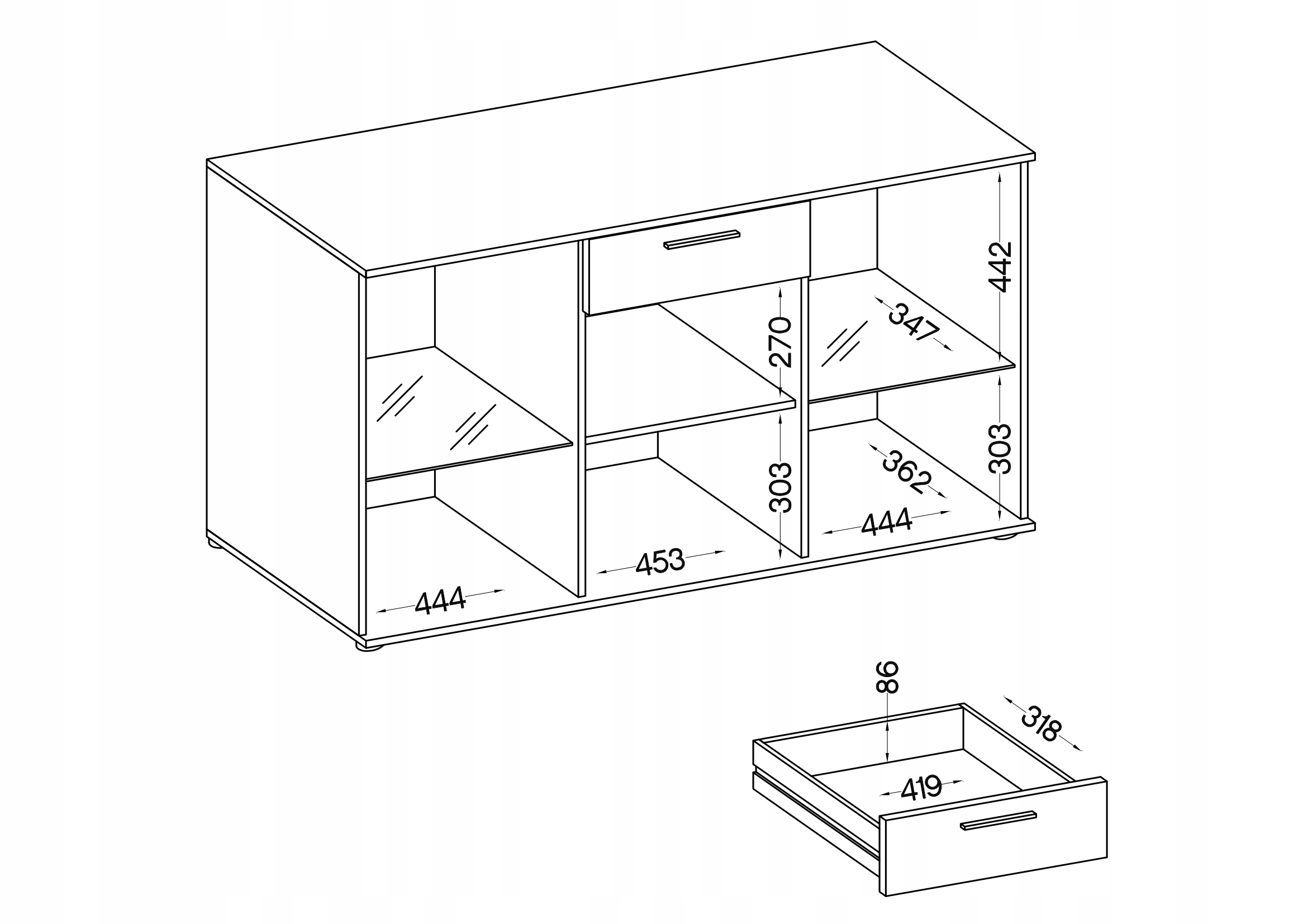 442
347
270
303
362
303
444
453
444
86
318
419